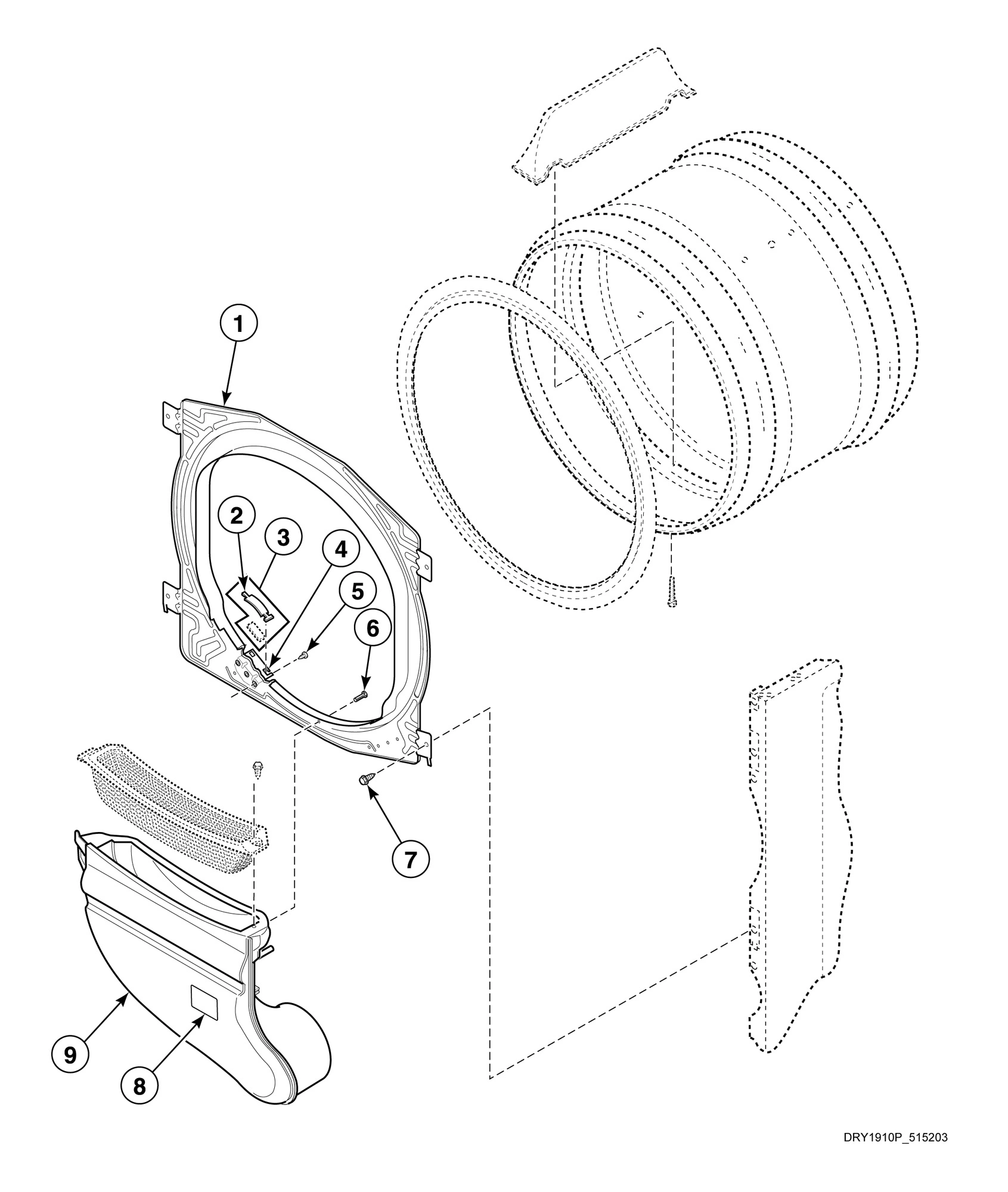 1
2
3
4
5
6
7
9
8
DRY1910P_515203