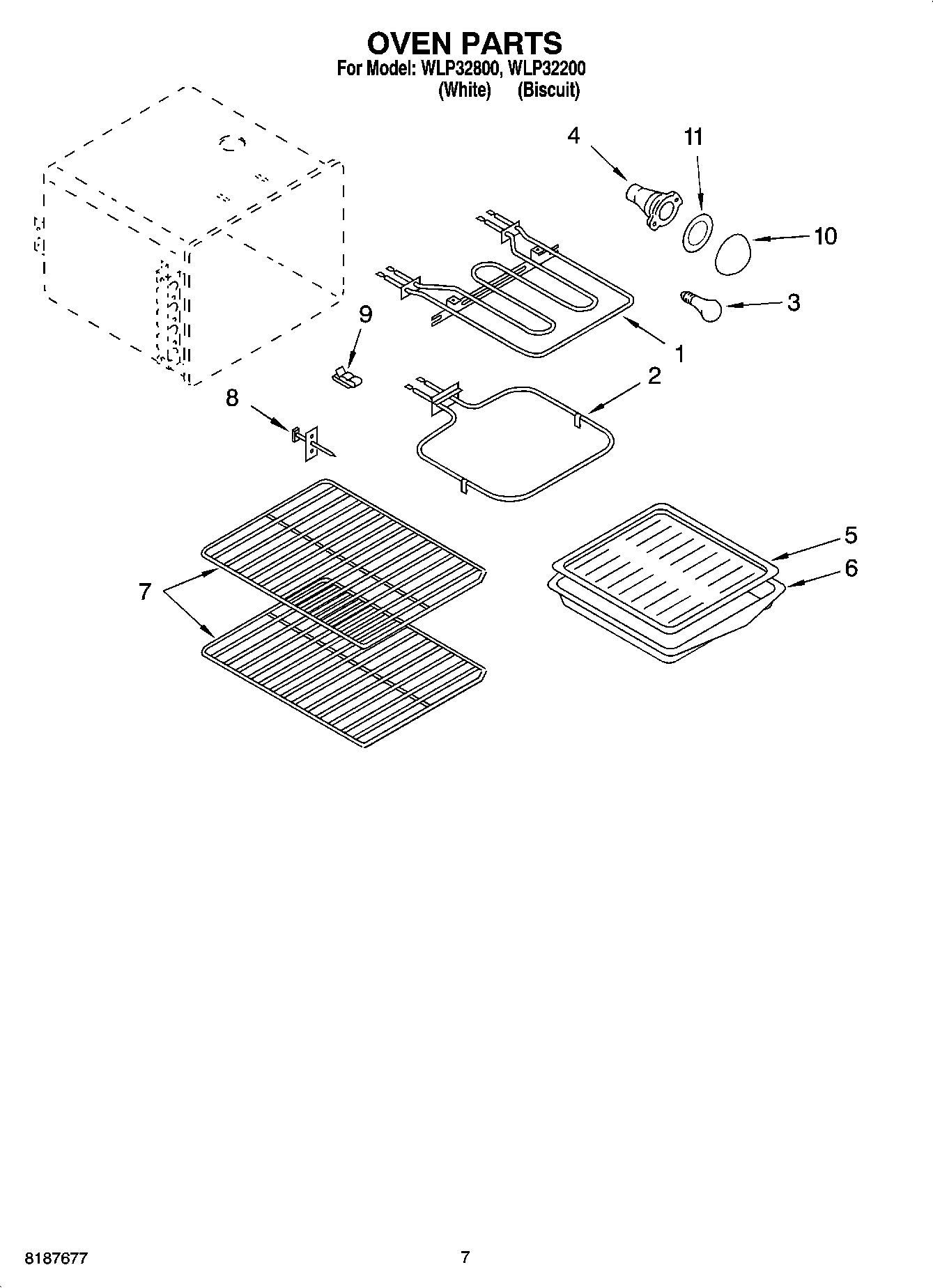 OVEN PARTS
For Model: WLP32800, WLP32200
(White) (Biscuit)

4

11

10

3

9

1

2

8

5

6

7

8187677

7