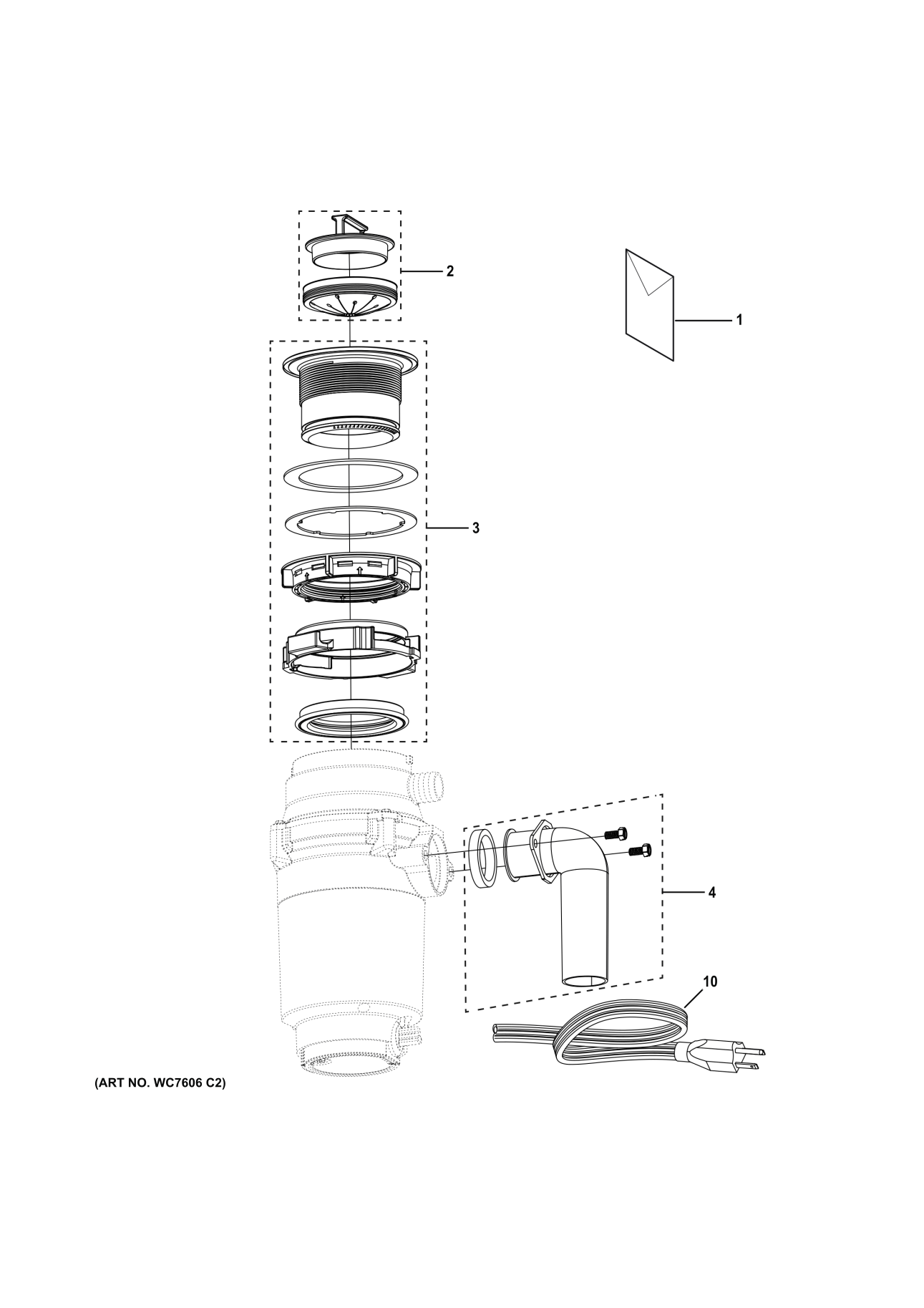 2

1

3

4

10

(ART NO. WC7606 C2)