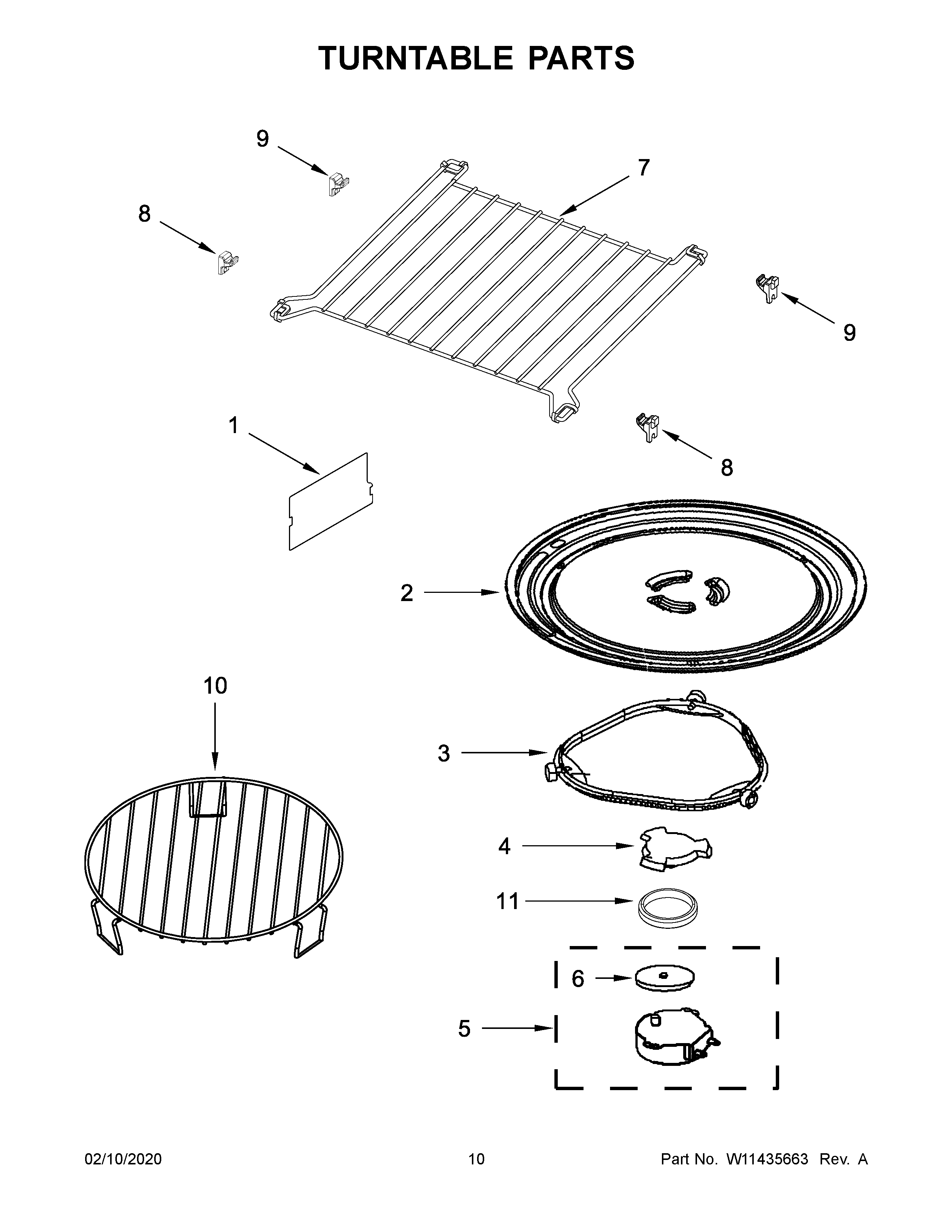 TURNTABLE PARTS

9

7

8

9

1

8

2

10

3

4

11

6

5

02/10/2020

10

Part No. W11435663 Rev. A