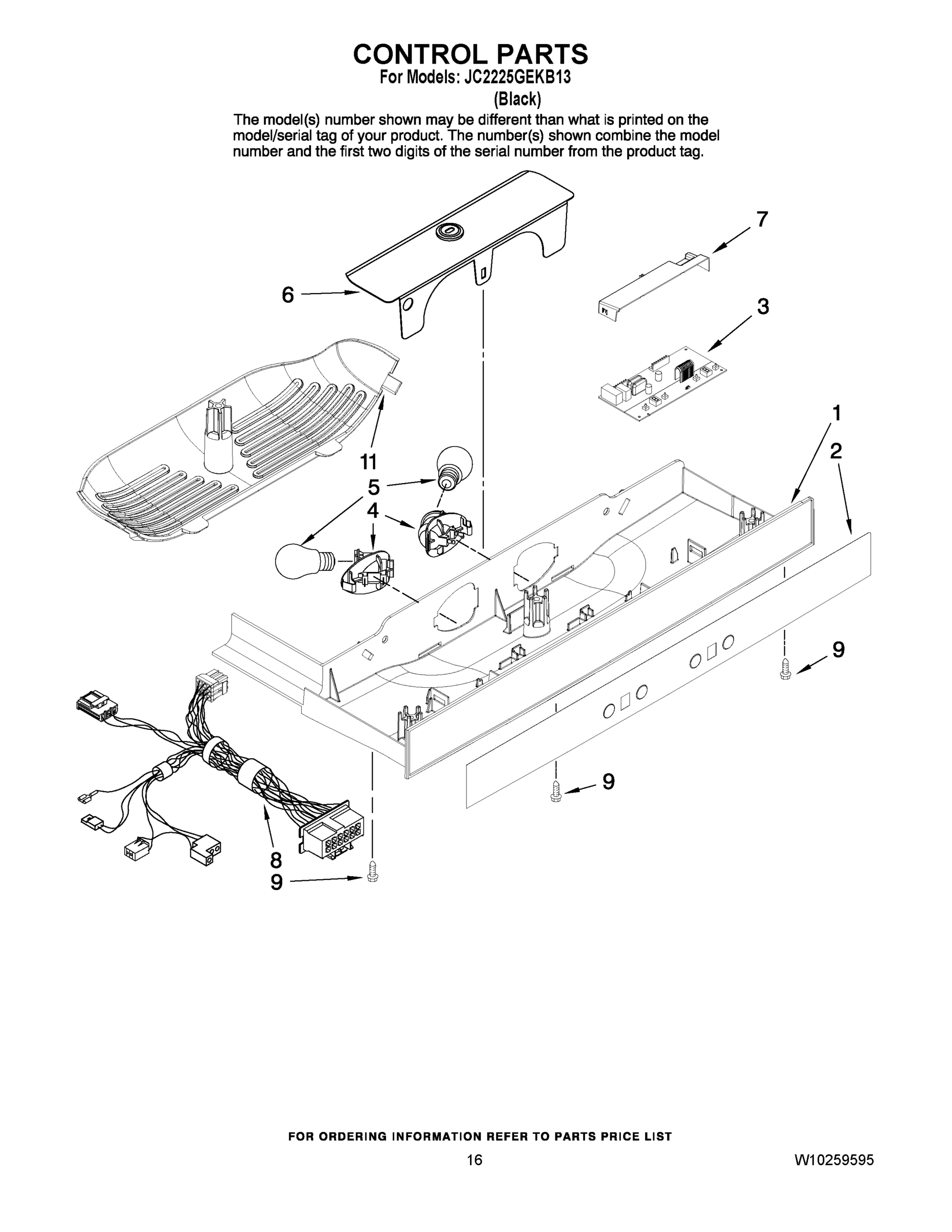 CONTROL PARTS
For Models: JC2225GEKB13
(Black)

The model(s) number shown may be different than what is printed on the model/serial tag of your product. The number(s) shown combine the model number and the first two digits of the serial number from the product tag.

7
6
3
1
2
11
5
4
9
9
8
9

FOR ORDERING INFORMATION REFER TO PARTS PRICE LIST
16
W10259595