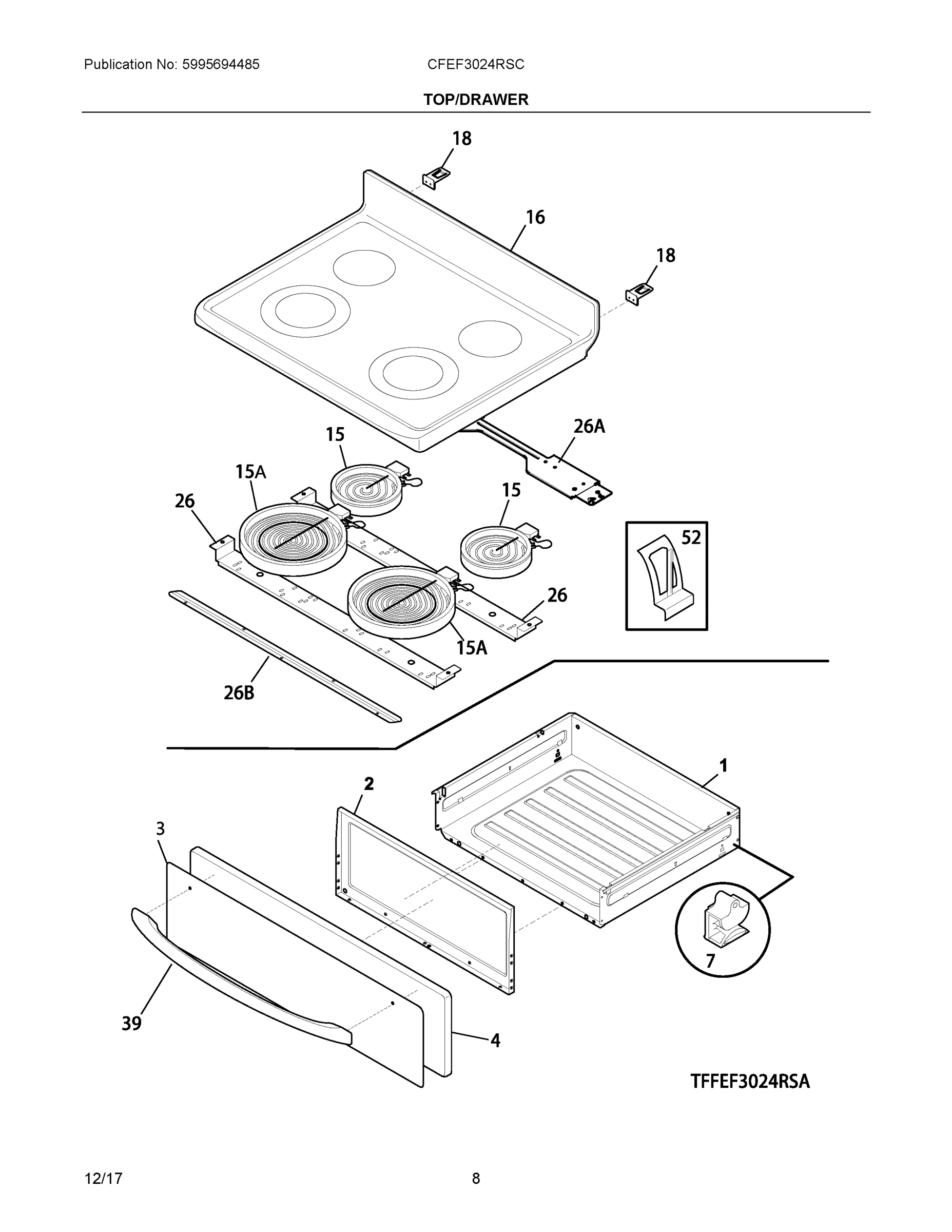 Publication No: 5995694485

CFEF3024RSC

TOP/DRAWER

18

16

18

26A

15

15A

26

15

52

26

15A

26B

1

2

3

7

39

4

TFFEF3024RSA

12/17

8