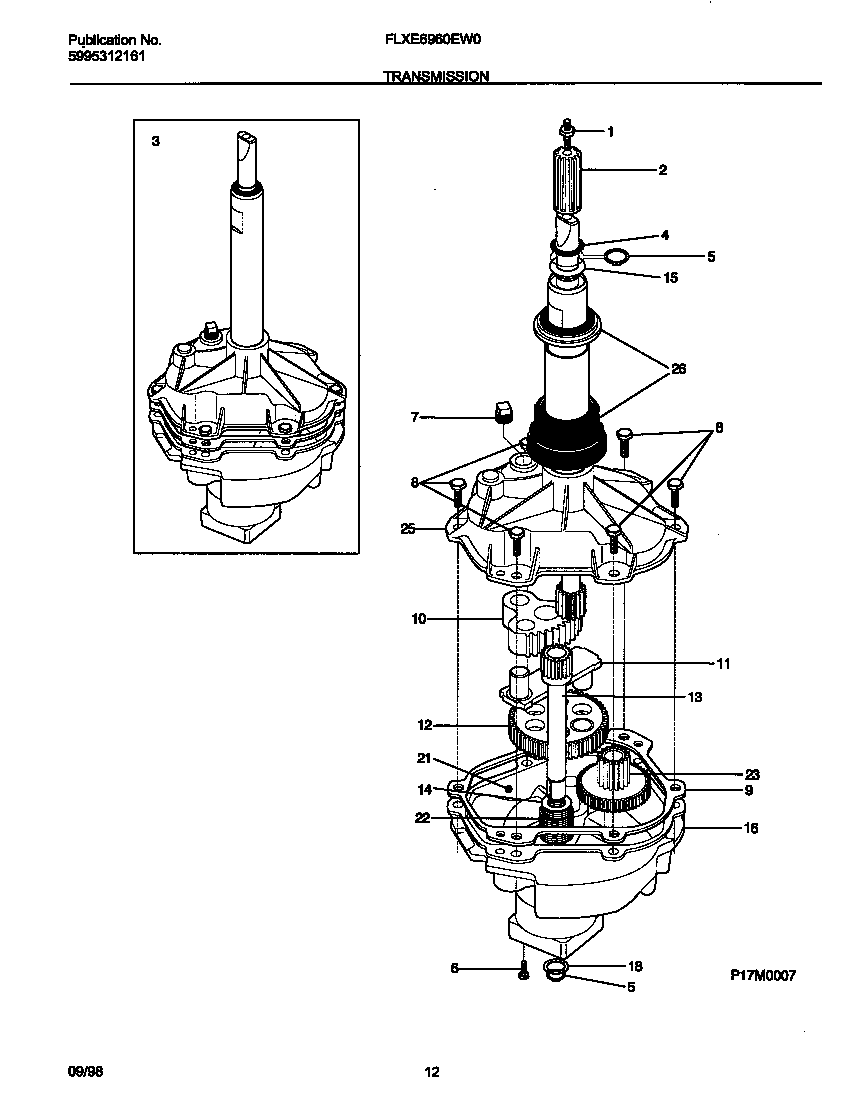 Publication No.
5995312161

FLXE6960EW0

TRANSMISSION

3

1
2
4
5
15
26
7
8
8
25
10
11
13
12
21
14
22
23
9
16
6
18
5

P17M0007

09/98

12