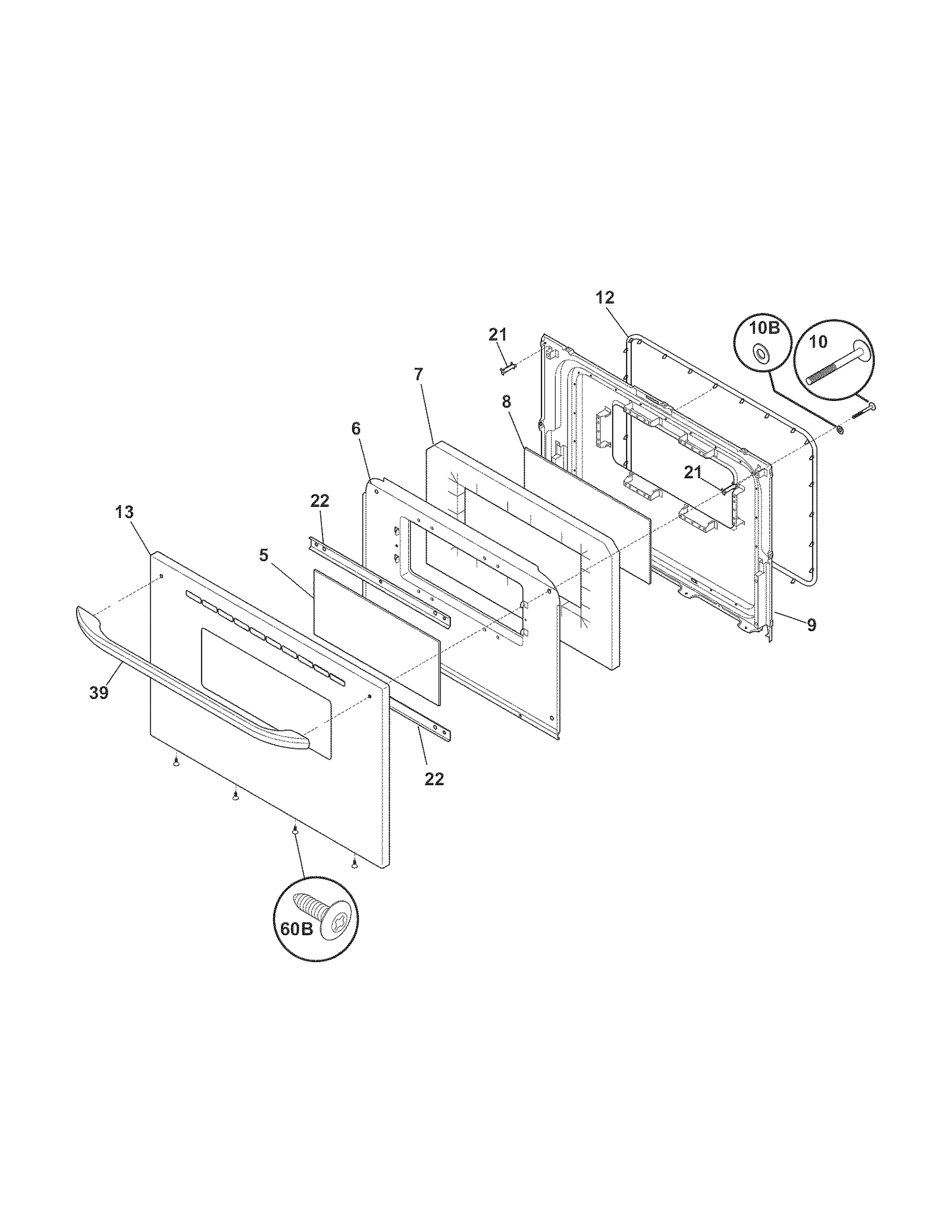 12
10B
10
21
7
8
6
21
22
13
5
9
39
22
60B