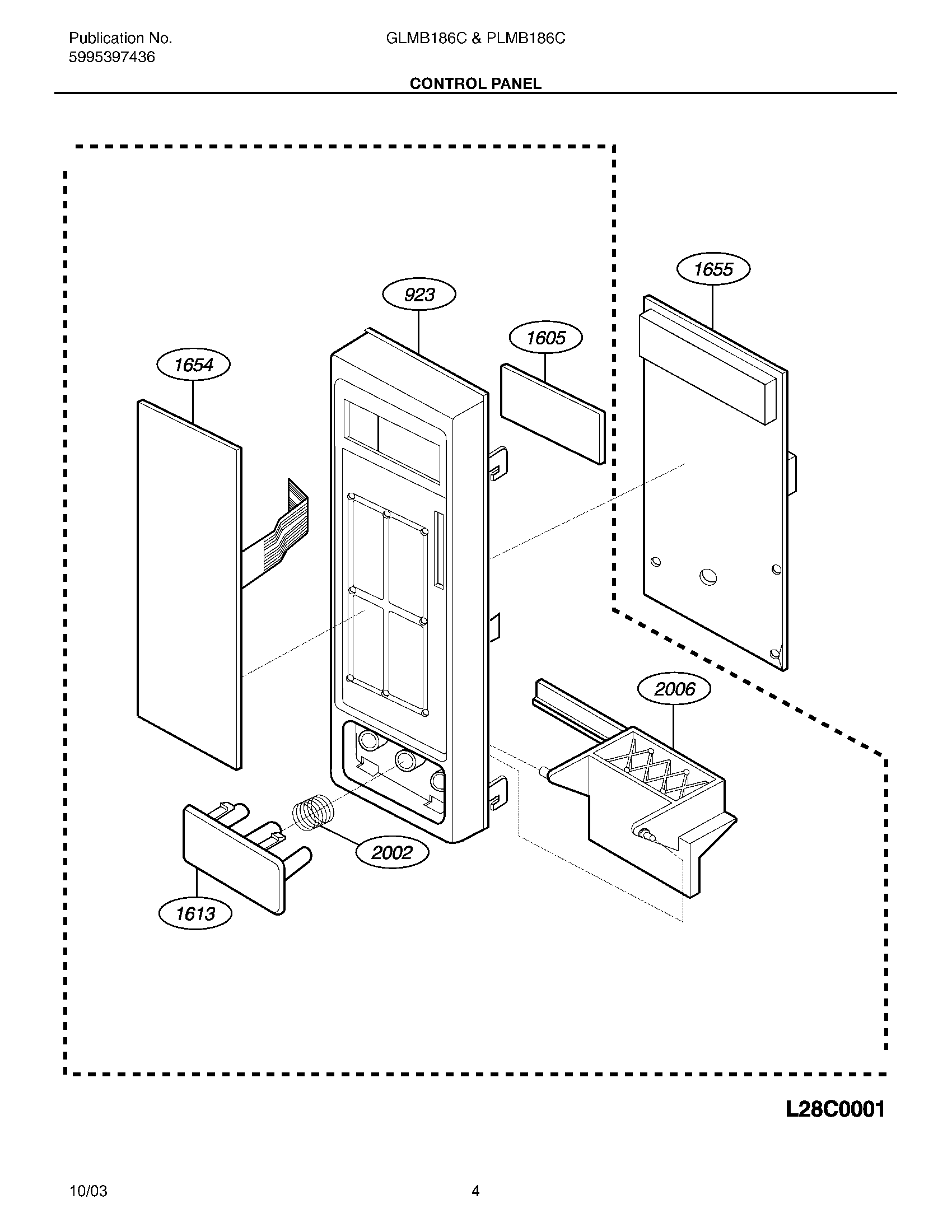 Publication No.
5995397436

GLMB186C & PLMB186C

CONTROL PANEL

1655

923

1605

1654

2006

2002

1613

L28C0001

10/03

4