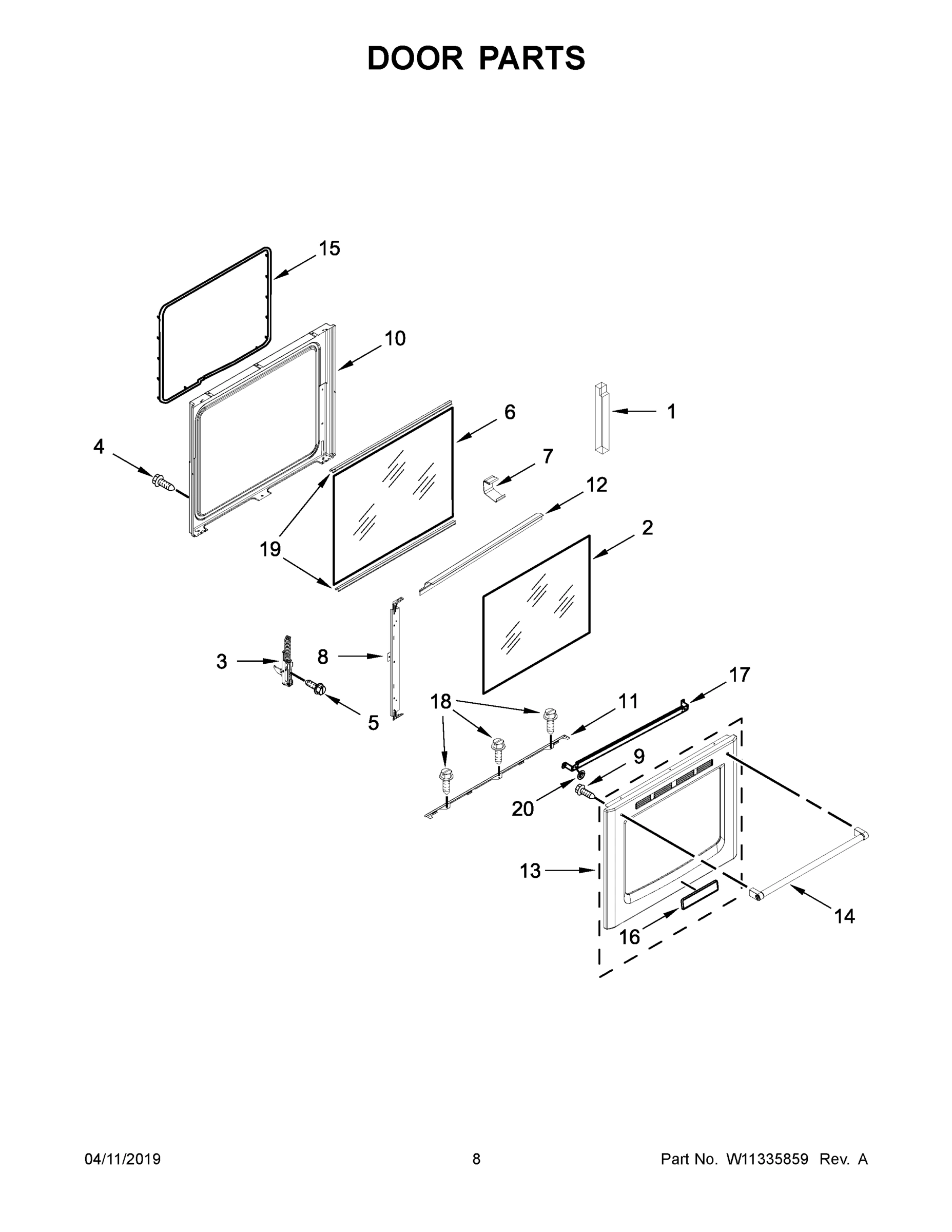 DOOR PARTS

15

10

6

1

4

7

12

2

19

3

8

17

18

11

5

9

20

13

14

16

04/11/2019

8

Part No. W11335859 Rev. A