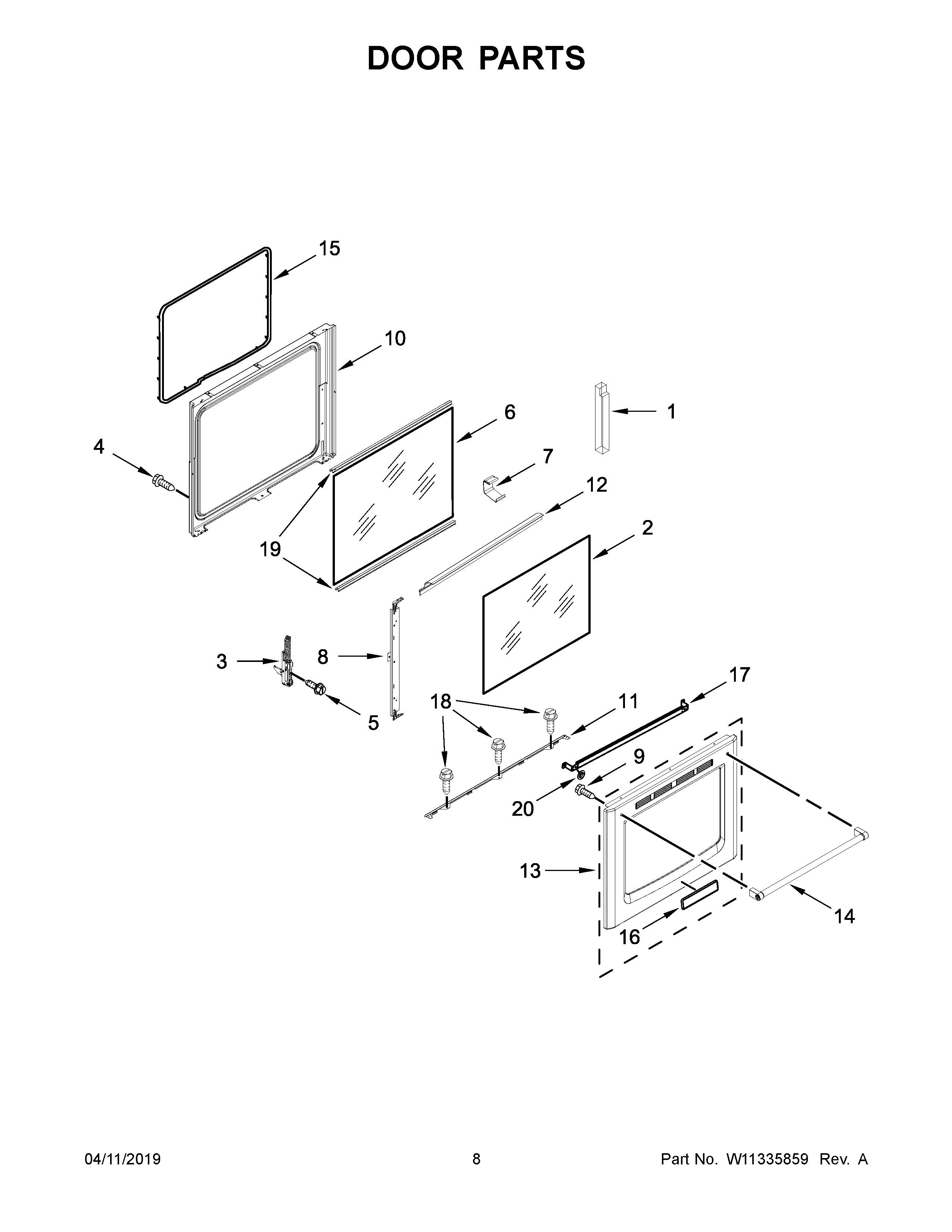 DOOR PARTS

15

10

6

1

4

7

12

2

19

3

8

17

18

11

5

9

20

13

14

16

04/11/2019

8

Part No. W11335859 Rev. A