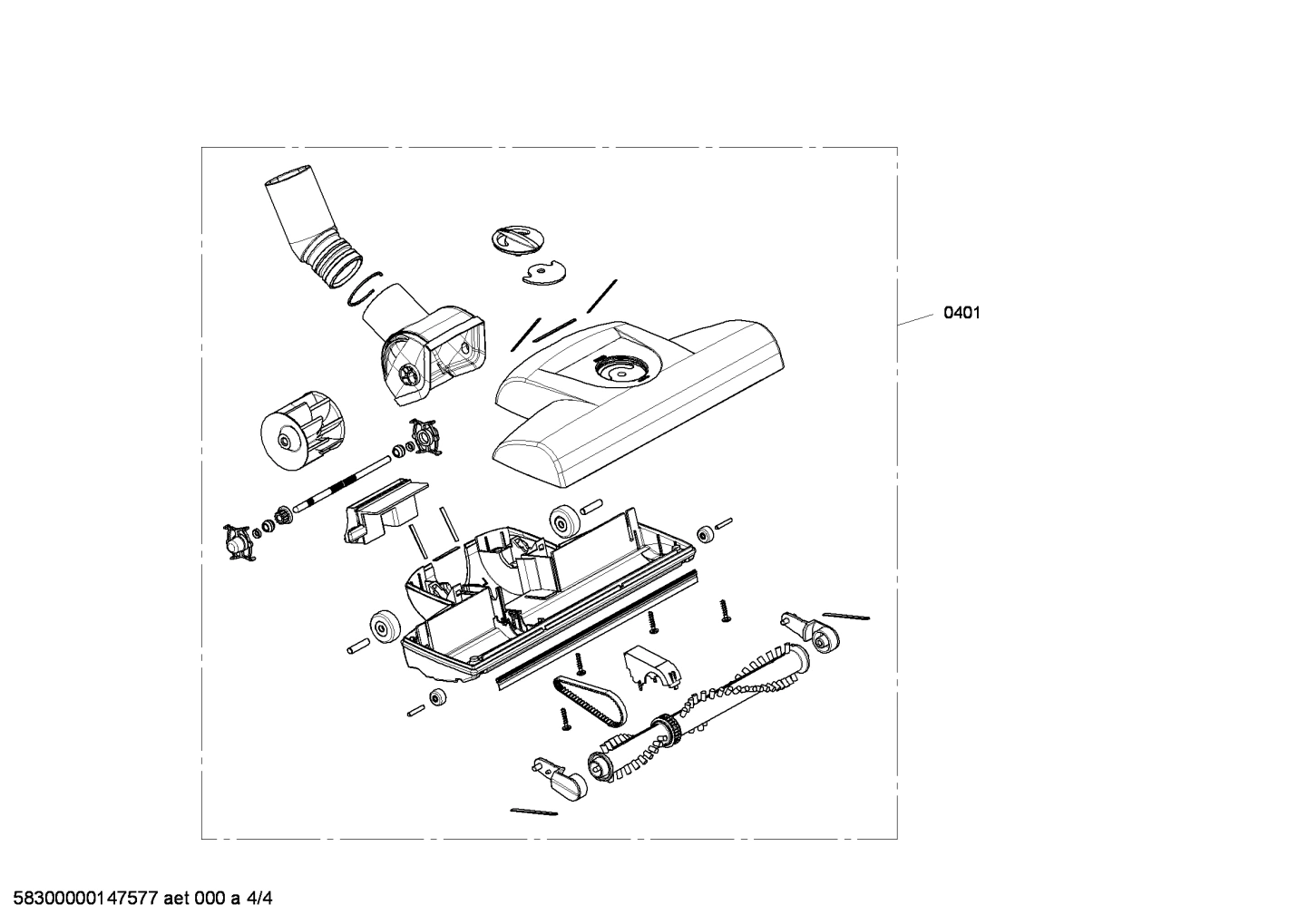 0401

58300000147577 aet 000 a 4/4