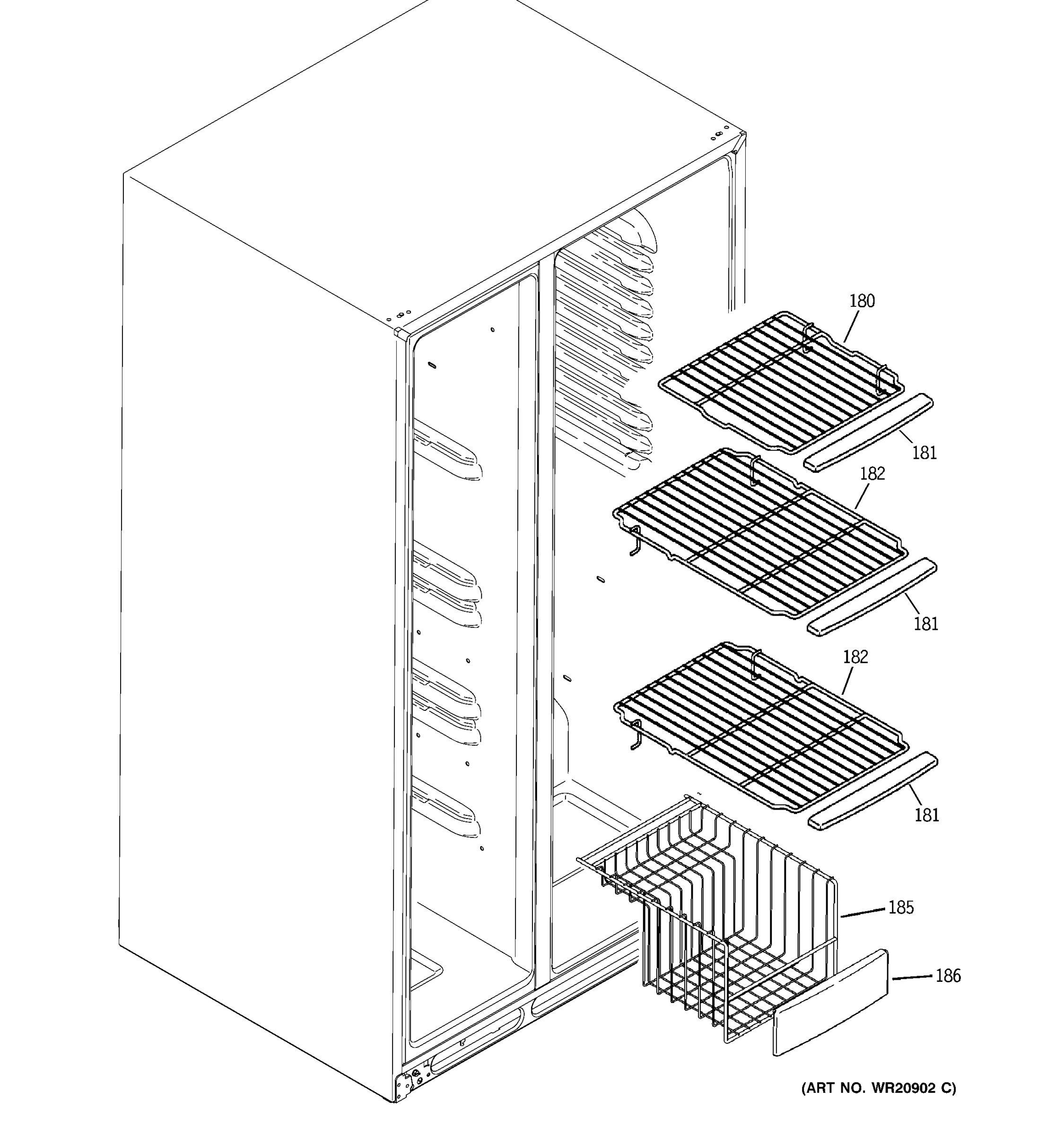 180
181
182
181
182
181
185
186
(ART NO. WR20902 C)