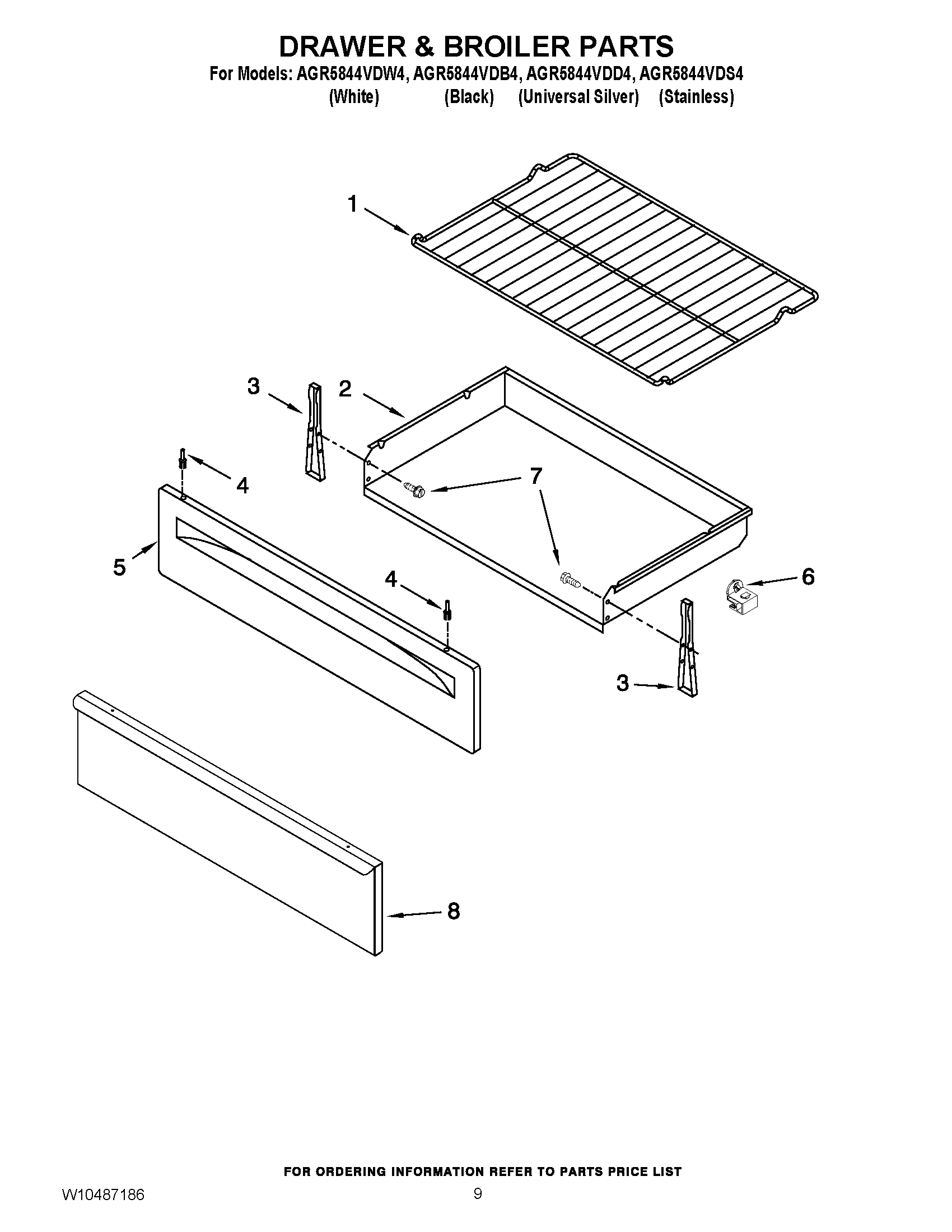 DRAWER & BROILER PARTS

For Models: AGR5844VDW4, AGR5844VDB4, AGR5844VDD4, AGR5844VDS4
(White) (Black) (Universal Silver) (Stainless)

1

3

2

4

7

5

4

6

3

8

FOR ORDERING INFORMATION REFER TO PARTS PRICE LIST

W10487186

9