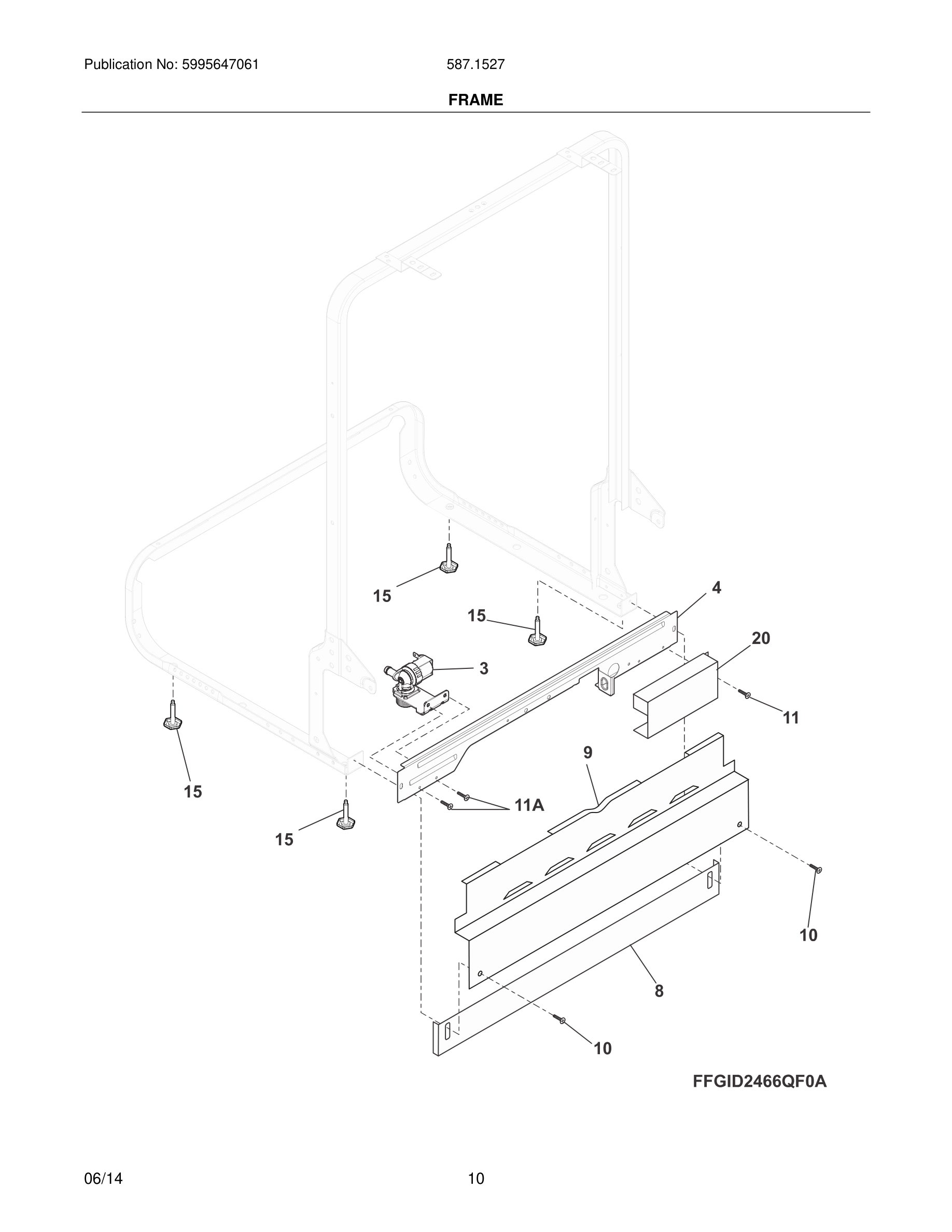 Publication No: 5995647061

587.1527

FRAME

15

4

15

20

3

11

9

15

11A

15

10

8

10

FFGID2466QF0A

06/14

10