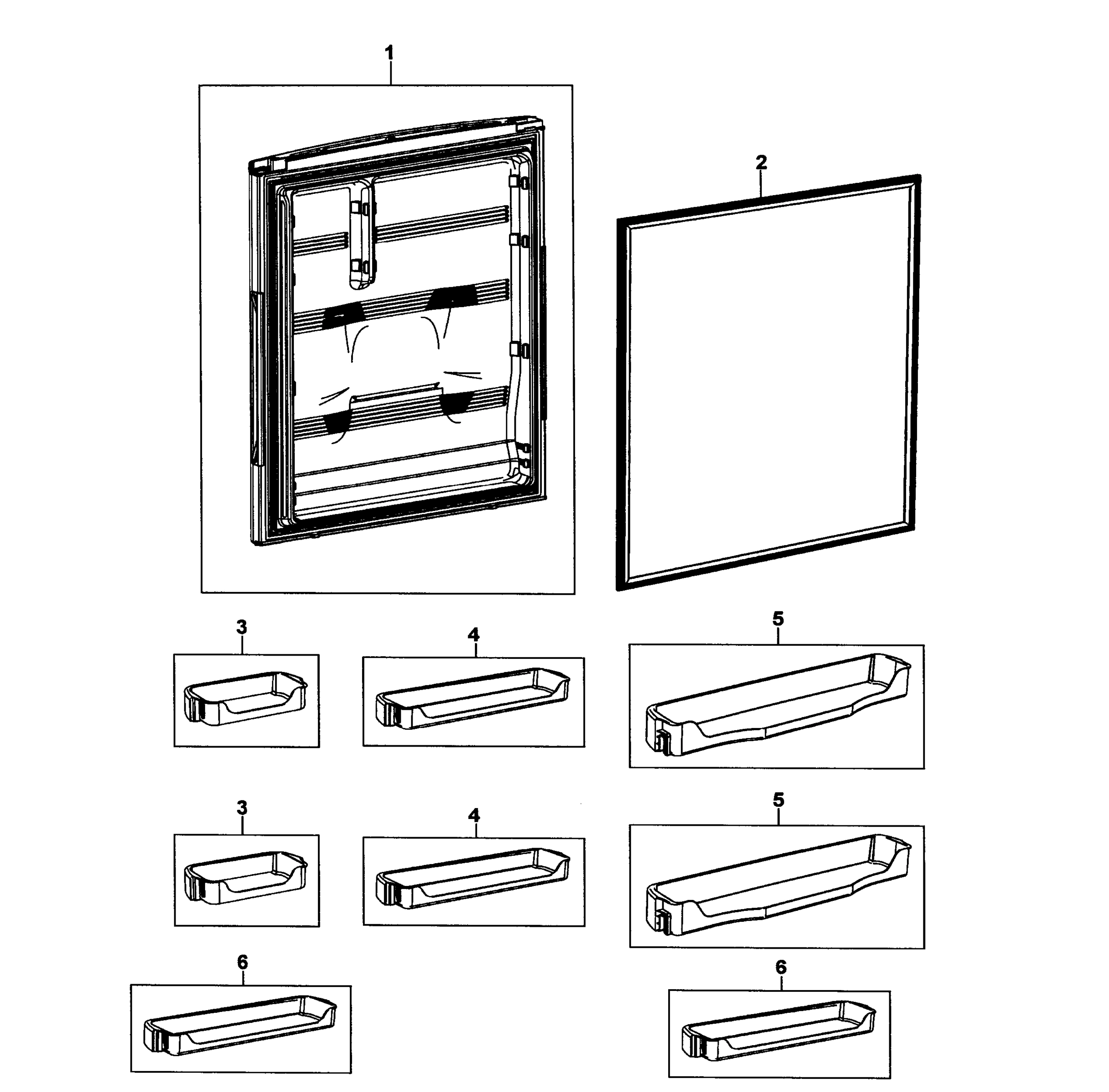 1
2
3
4
5
3
4
5
6
6