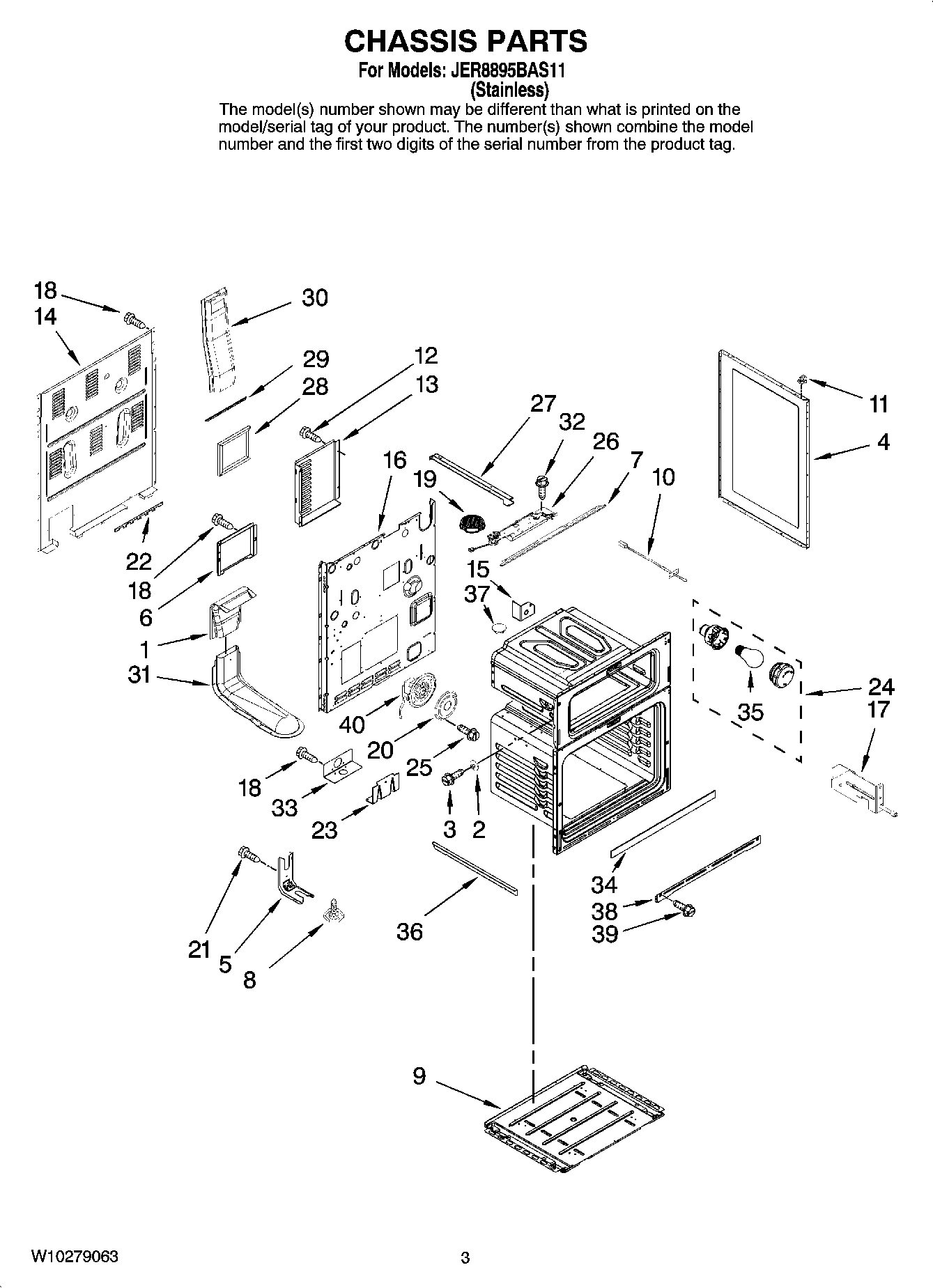 CHASSIS PARTS

For Models: JER8895BAS11
(Stainless)

The model(s) number shown may be different than what is printed on the model/serial tag of your product. The number(s) shown combine the model number and the first two digits of the serial number from the product tag.

18
14
30
29
28
12
13
27
32
26
7
10
11
4
16
19
22
18
6
1
31
15
37
24
17
35
40
20
25
18
33
23
3
2
34
38
39
36
21
5
8
9

W10279063

3