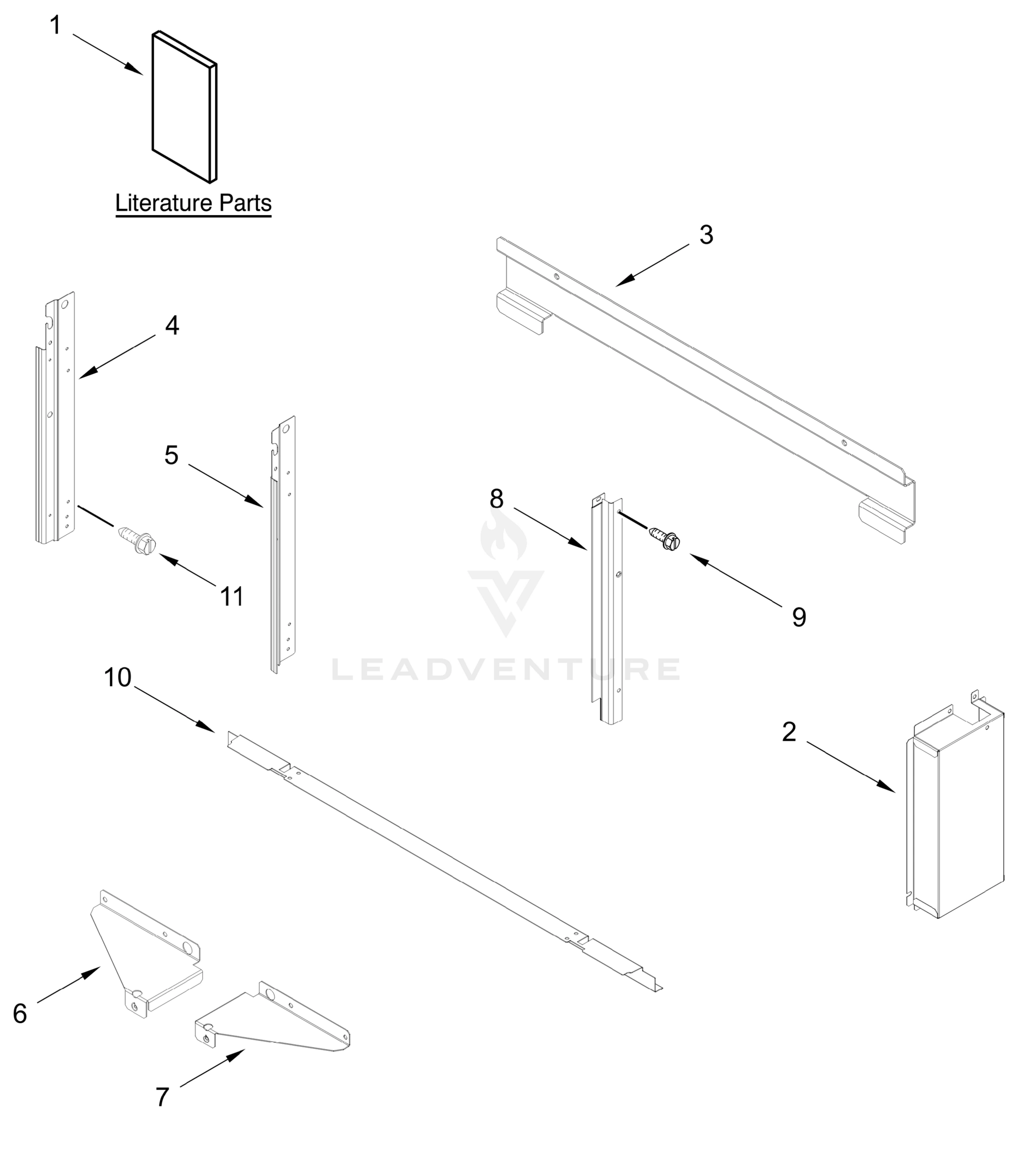 1

Literature Parts

3

4

5

8

11

9

LEADVENTURE

10

2

6

7