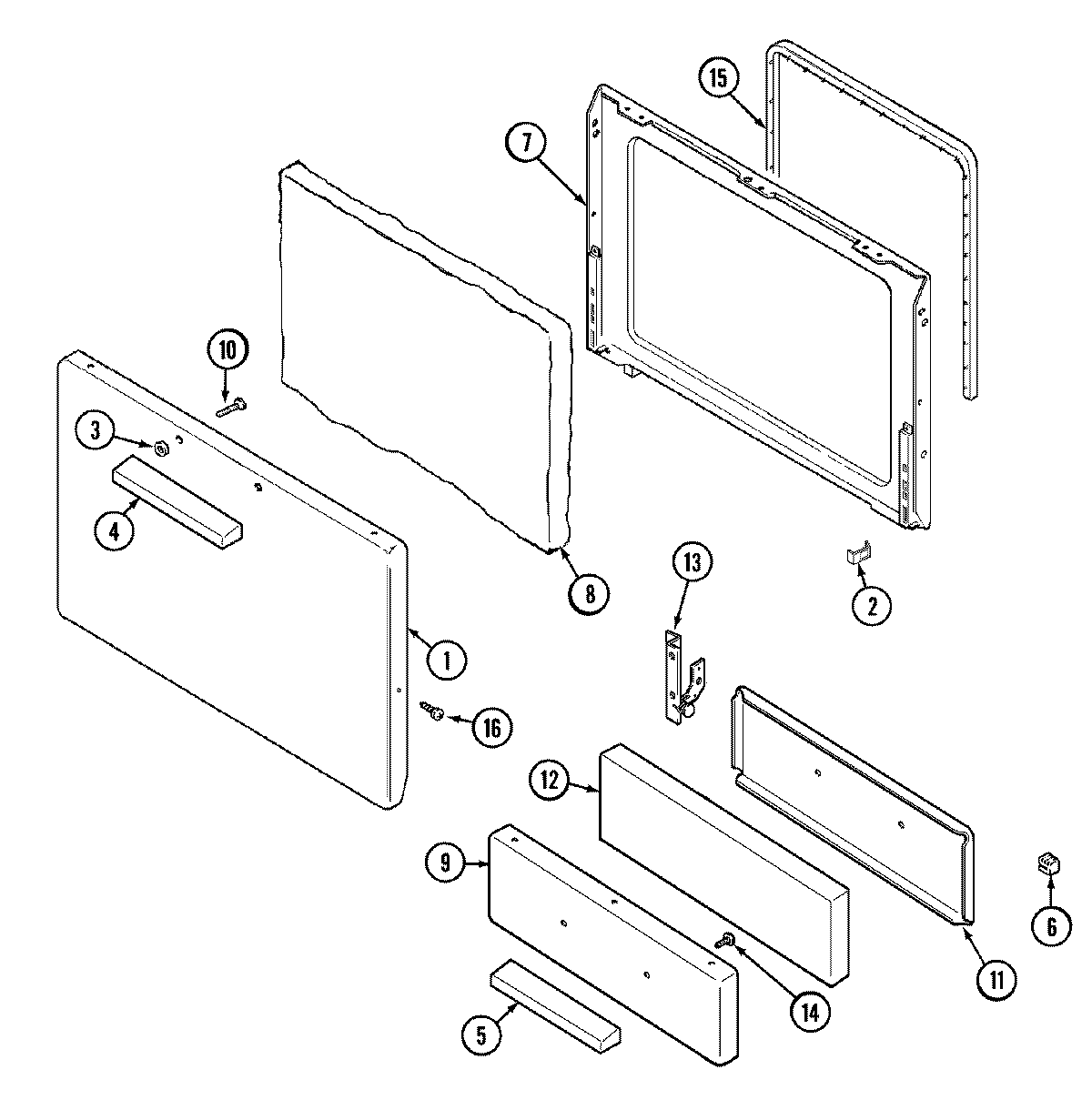 15
7
10
3
4
8
2
13
1
16
12
9
6
11
14
5