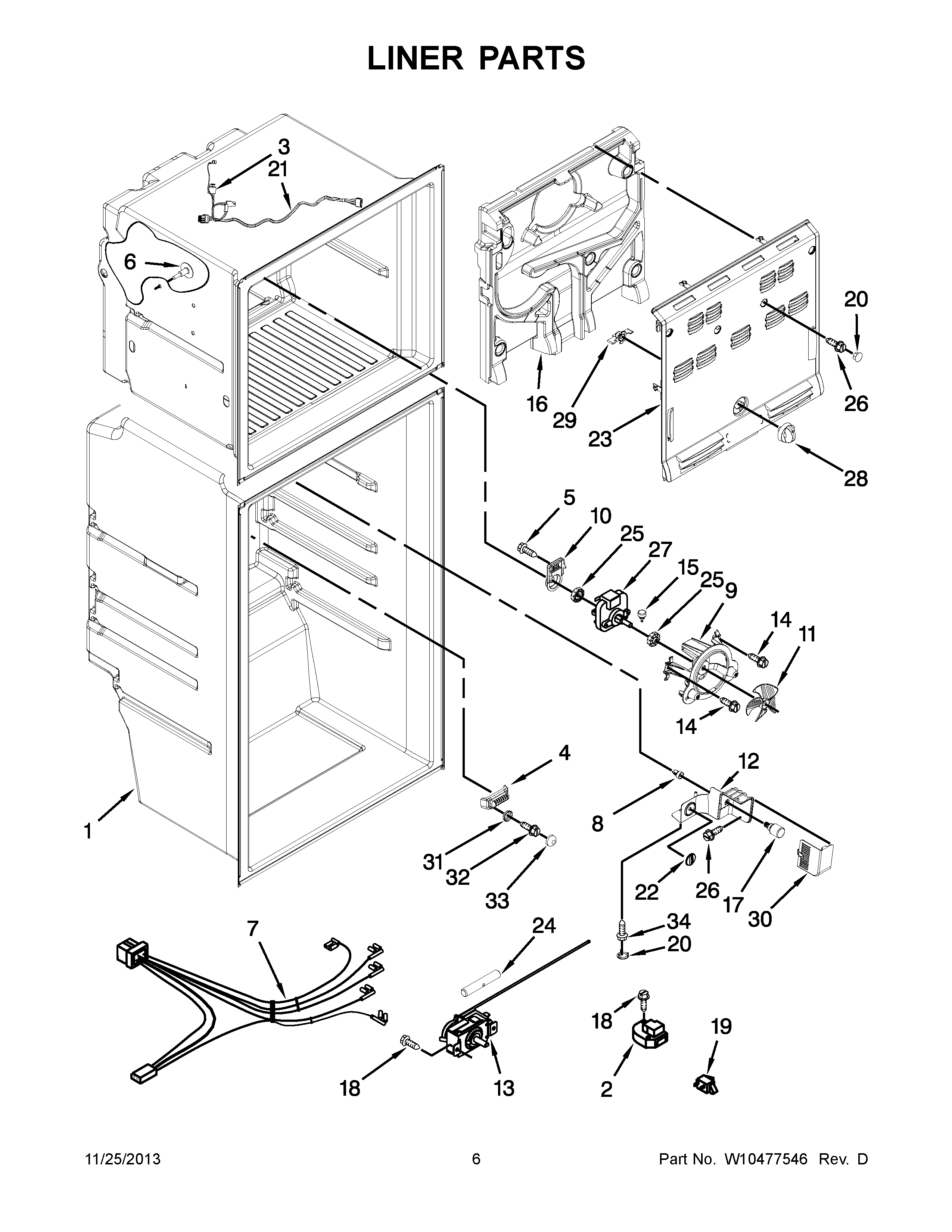 LINER PARTS

3
21
6
20
16
29
26
23
28
5
10
25
27
15
25
9
14
11
14
4
12
1
8
31
32
33
22
26
17
30
7
24
34
20
18
19
18
13
2

11/25/2013
6
Part No. W10477546 Rev. D