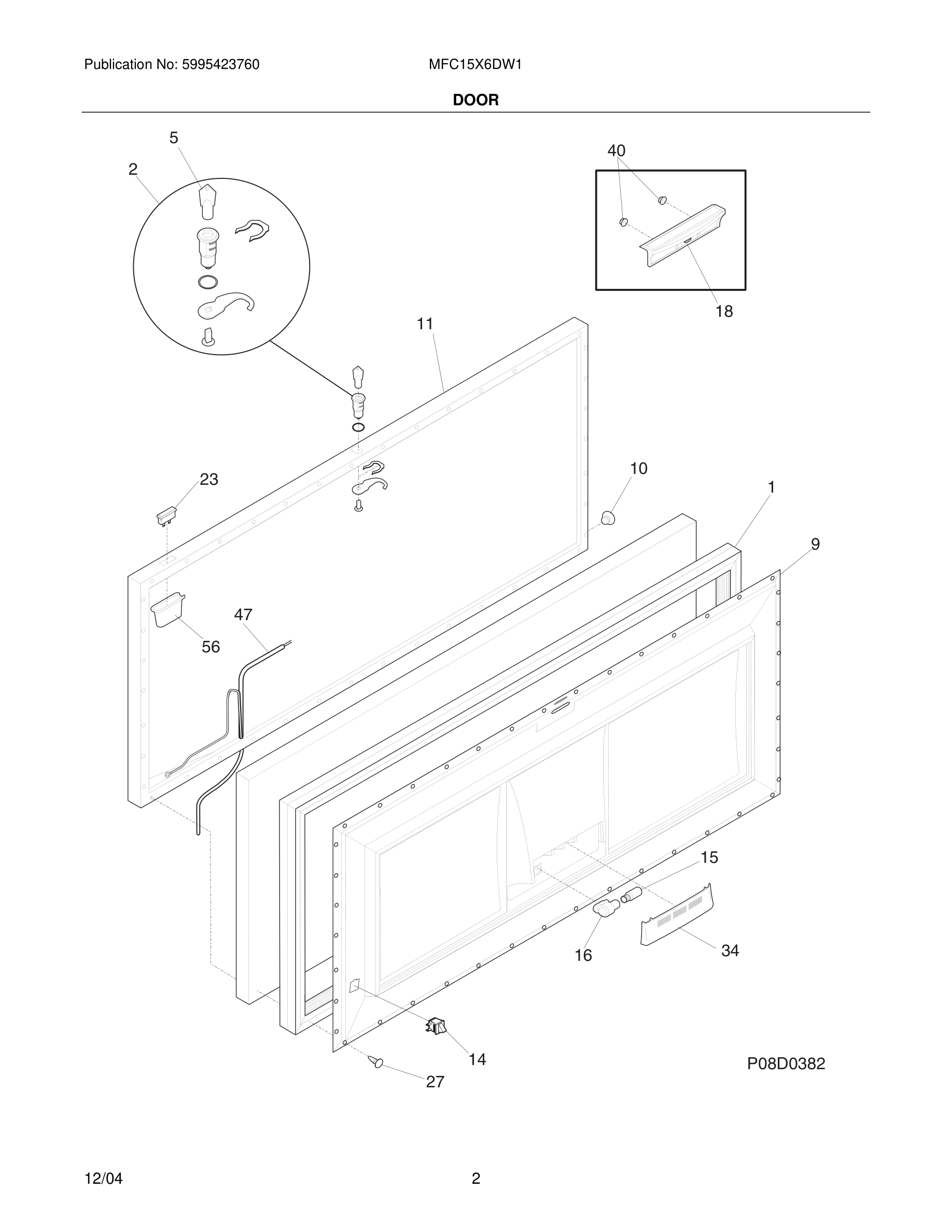 Publication No: 5995423760

MFC15X6DW1

DOOR

5

2

40

18

11

23

10

1

9

47

56

15

16

34

14

27

P08D0382

12/04

2