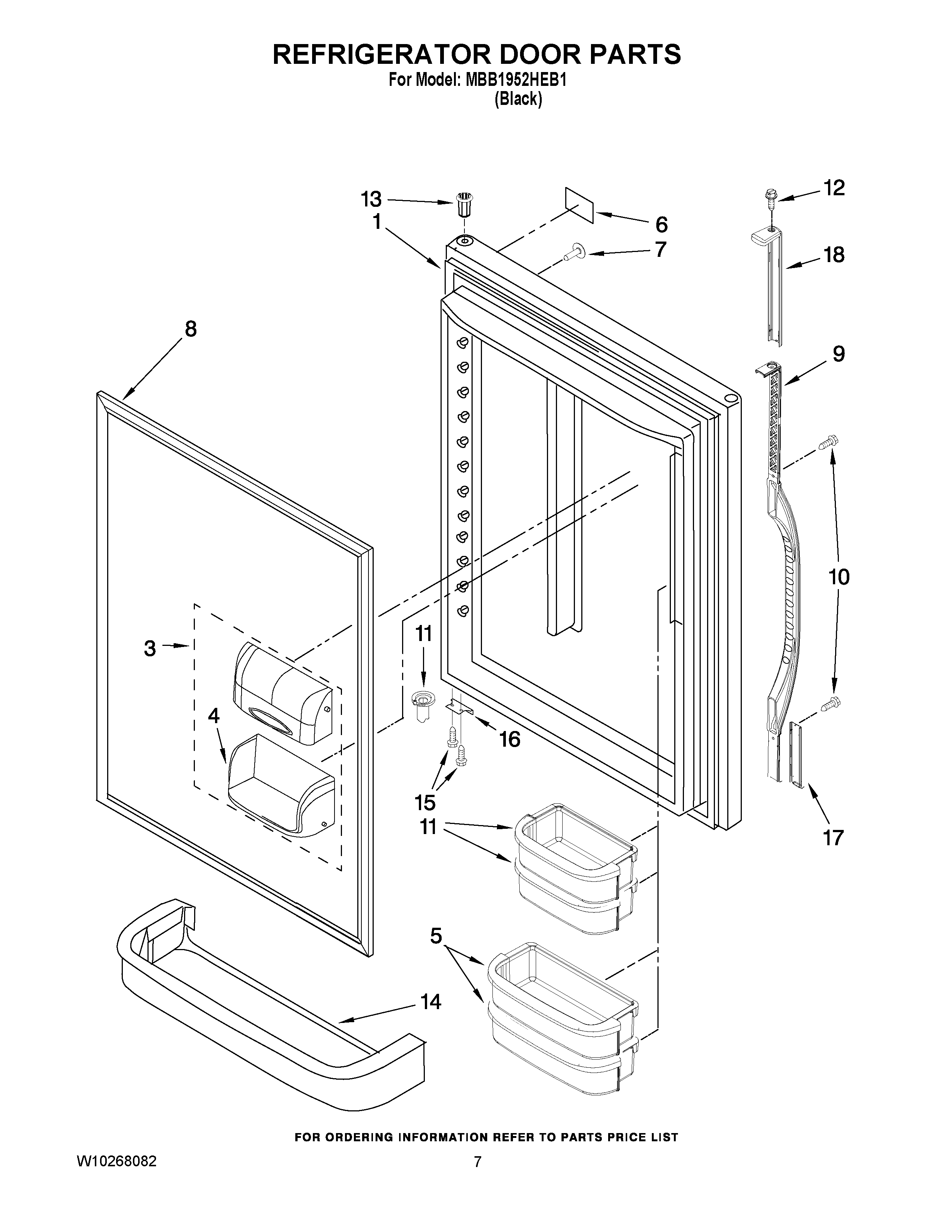 REFRIGERATOR DOOR PARTS
For Model: MBB1952HEB1
(Black)

13
1
6
7
12
18
8
9
10
3
11
4
16
15
11
17
5
14

FOR ORDERING INFORMATION REFER TO PARTS PRICE LIST

W10268082

7