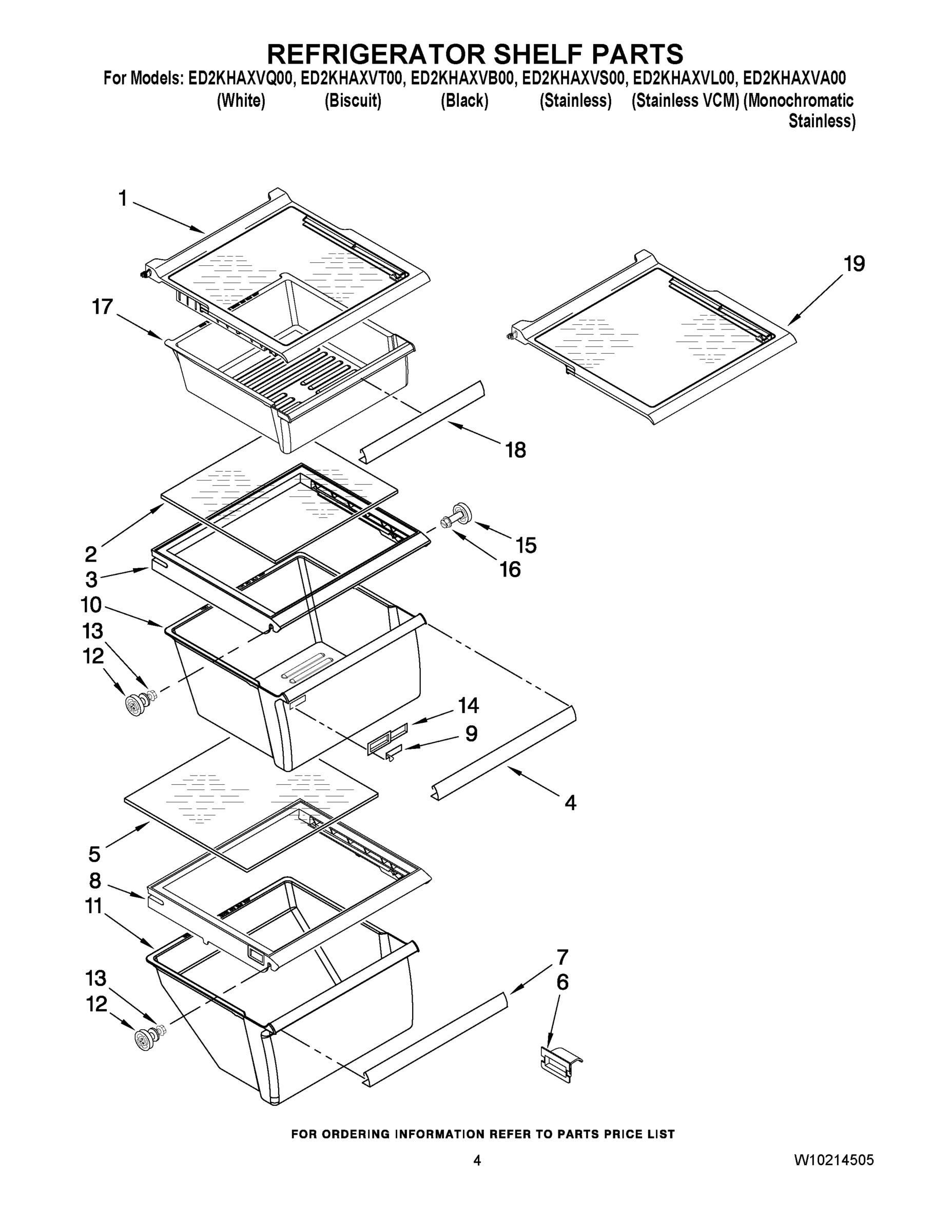 REFRIGERATOR SHELF PARTS

For Models: ED2KHAXVQ00, ED2KHAXVT00, ED2KHAXVB00, ED2KHAXVS00, ED2KHAXVL00, ED2KHAXVA00
(White) (Biscuit) (Black) (Stainless) (Stainless VCM) (Monochromatic Stainless)

1
19
17
18
2
15
16
3
10
13
12
14
9
4
5
8
11
7
6
13
12

FOR ORDERING INFORMATION REFER TO PARTS PRICE LIST

4

W10214505