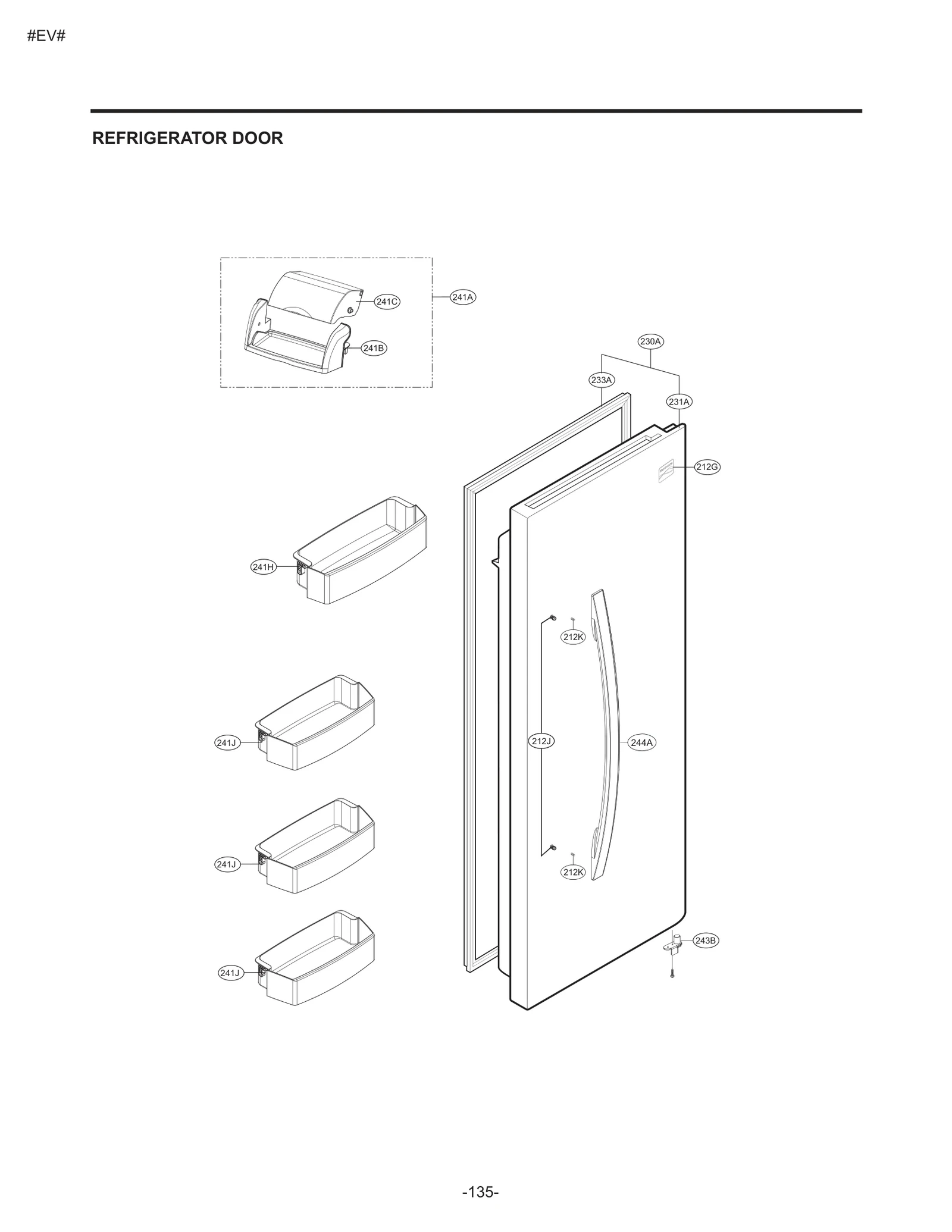 #EV#

REFRIGERATOR DOOR

241C
241A
241B
230A
233A
231A
212G
241H
212K
241J
212J
244A
241J
212K
243B
241J

-135-