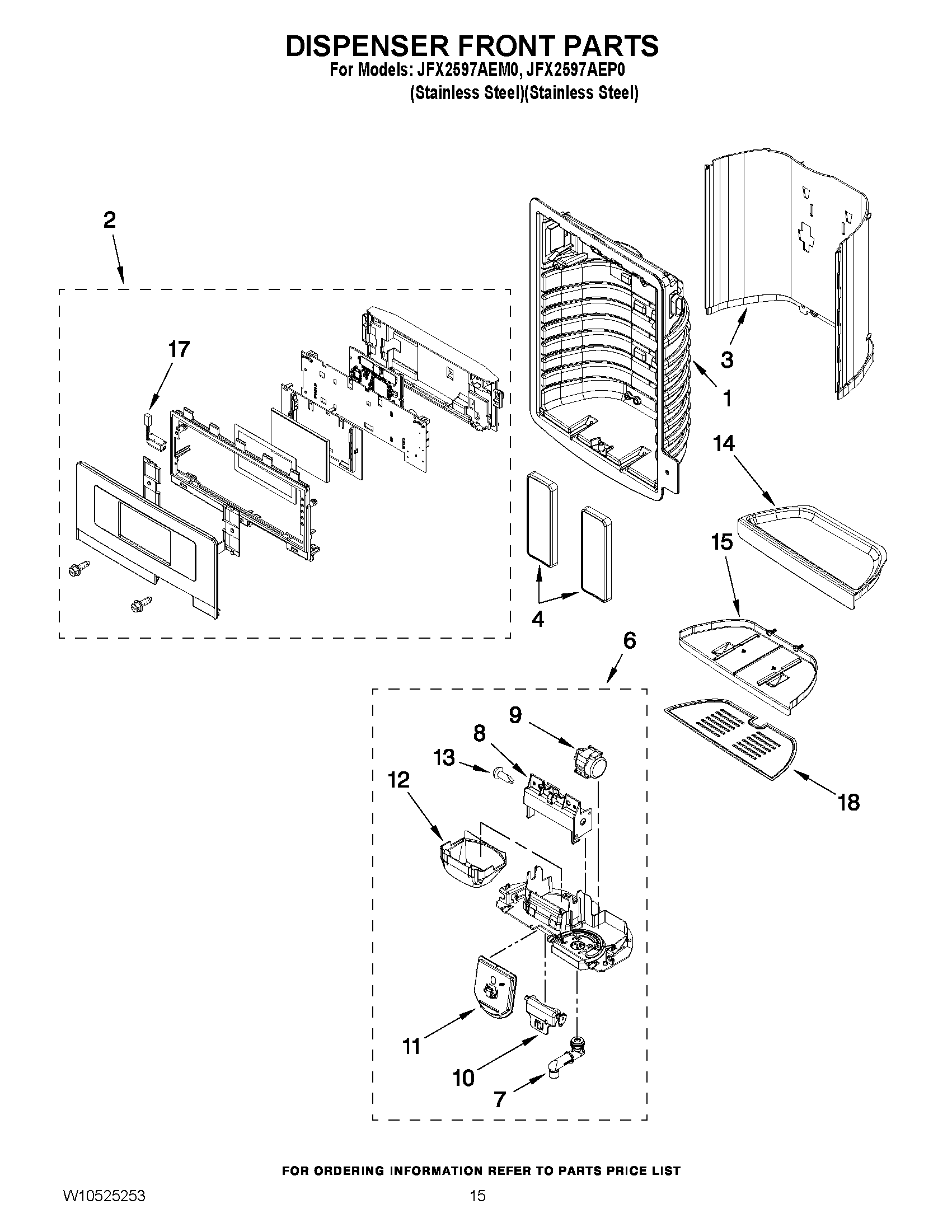 DISPENSER FRONT PARTS
For Models: JFX2597AEM0, JFX2597AEP0
(Stainless Steel)(Stainless Steel)

2
17
3
1
14
15
4
6
9
8
13
12
18
11
10
7

FOR ORDERING INFORMATION REFER TO PARTS PRICE LIST

W10525253
15