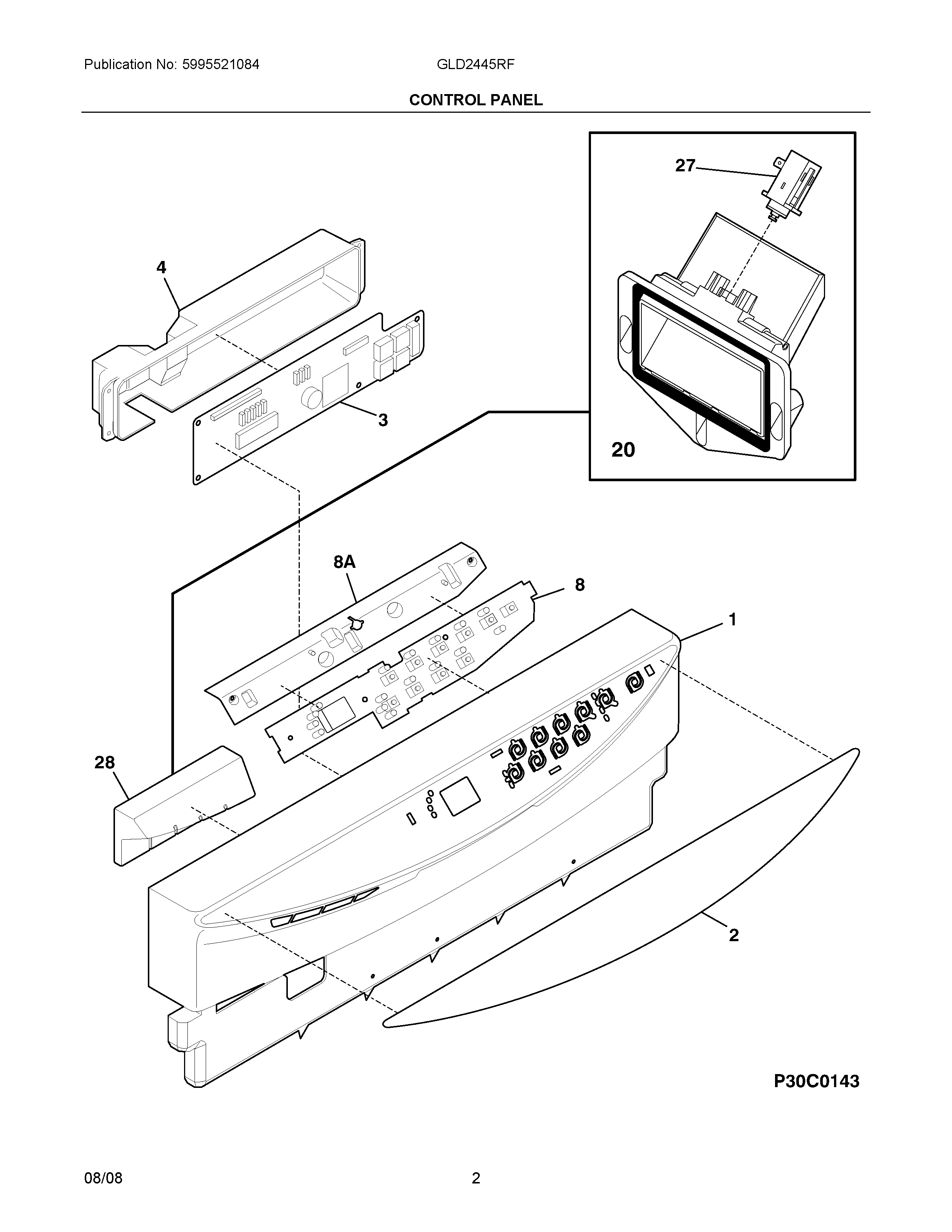 Publication No: 5995521084

GLD2445RF

CONTROL PANEL

27

4

3

20

8A

8

1

28

2

P30C0143

08/08

2