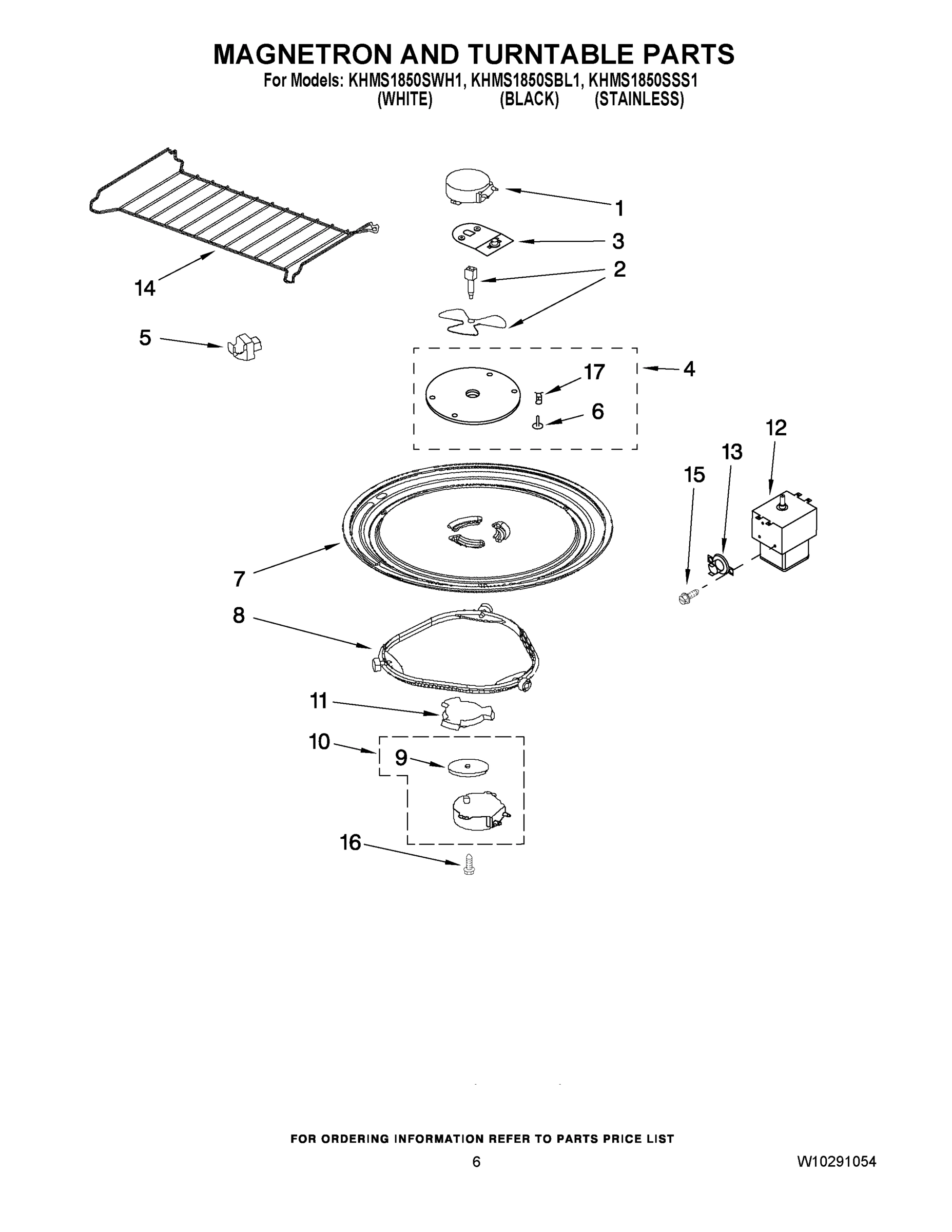 MAGNETRON AND TURNTABLE PARTS

For Models: KHMS1850SWH1, KHMS1850SBL1, KHMS1850SSS1
(WHITE) (BLACK) (STAINLESS)

1
3
2
14
5
17
4
6
12
13
15
7
8
11
10
9
16

FOR ORDERING INFORMATION REFER TO PARTS PRICE LIST

6

W10291054