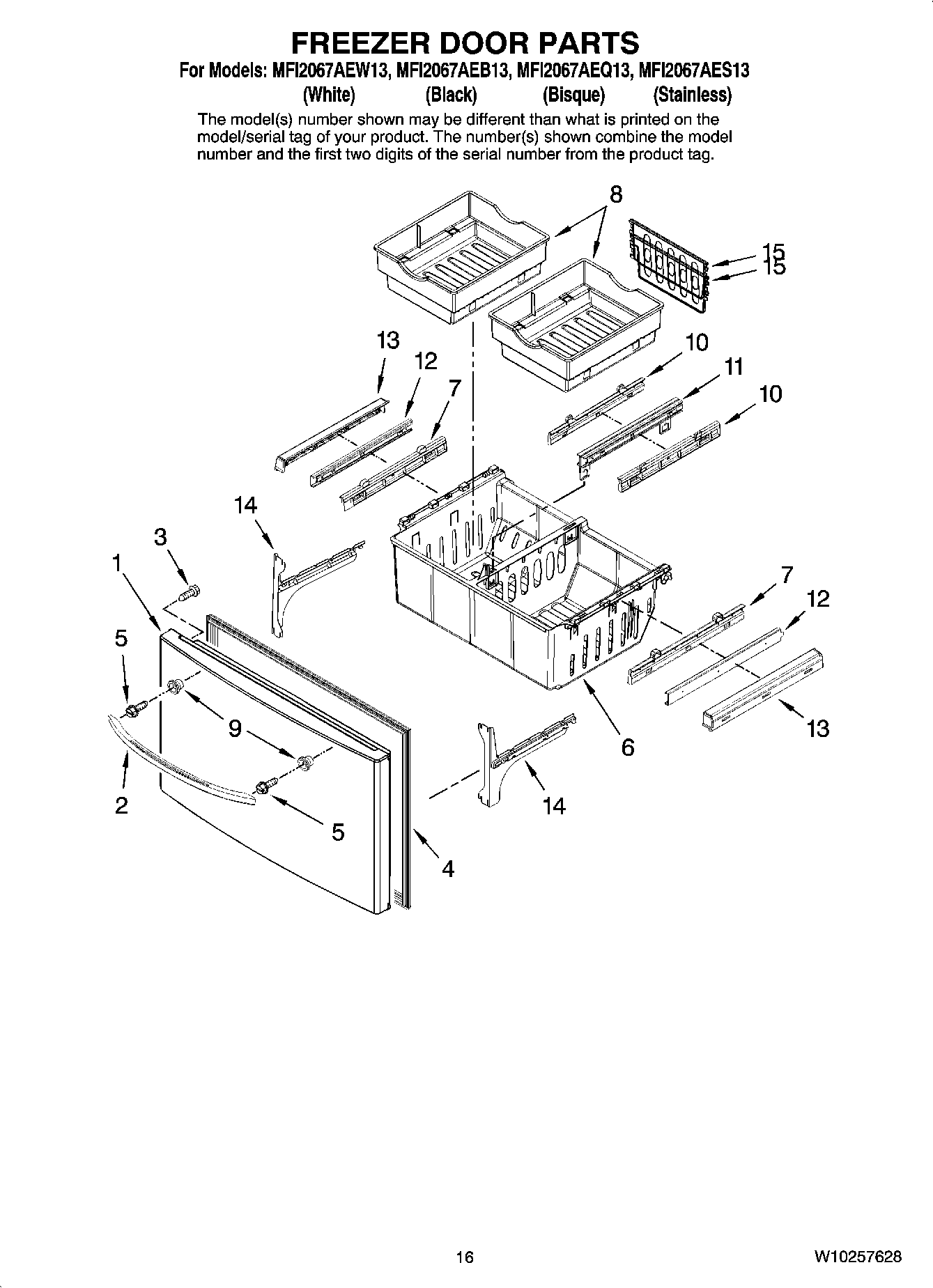 FREEZER DOOR PARTS

For Models: MFI2067AEW13, MFI2067AEB13, MFI2067AEQ13, MFI2067AES13
(White) (Black) (Bisque) (Stainless)

The model(s) number shown may be different than what is printed on the model/serial tag of your product. The number(s) shown combine the model number and the first two digits of the serial number from the product tag.

8
15
15
13
12
7
10
11
10
14
3
1
5
9
2
5
4
14
6
7
12
13

16

W10257628