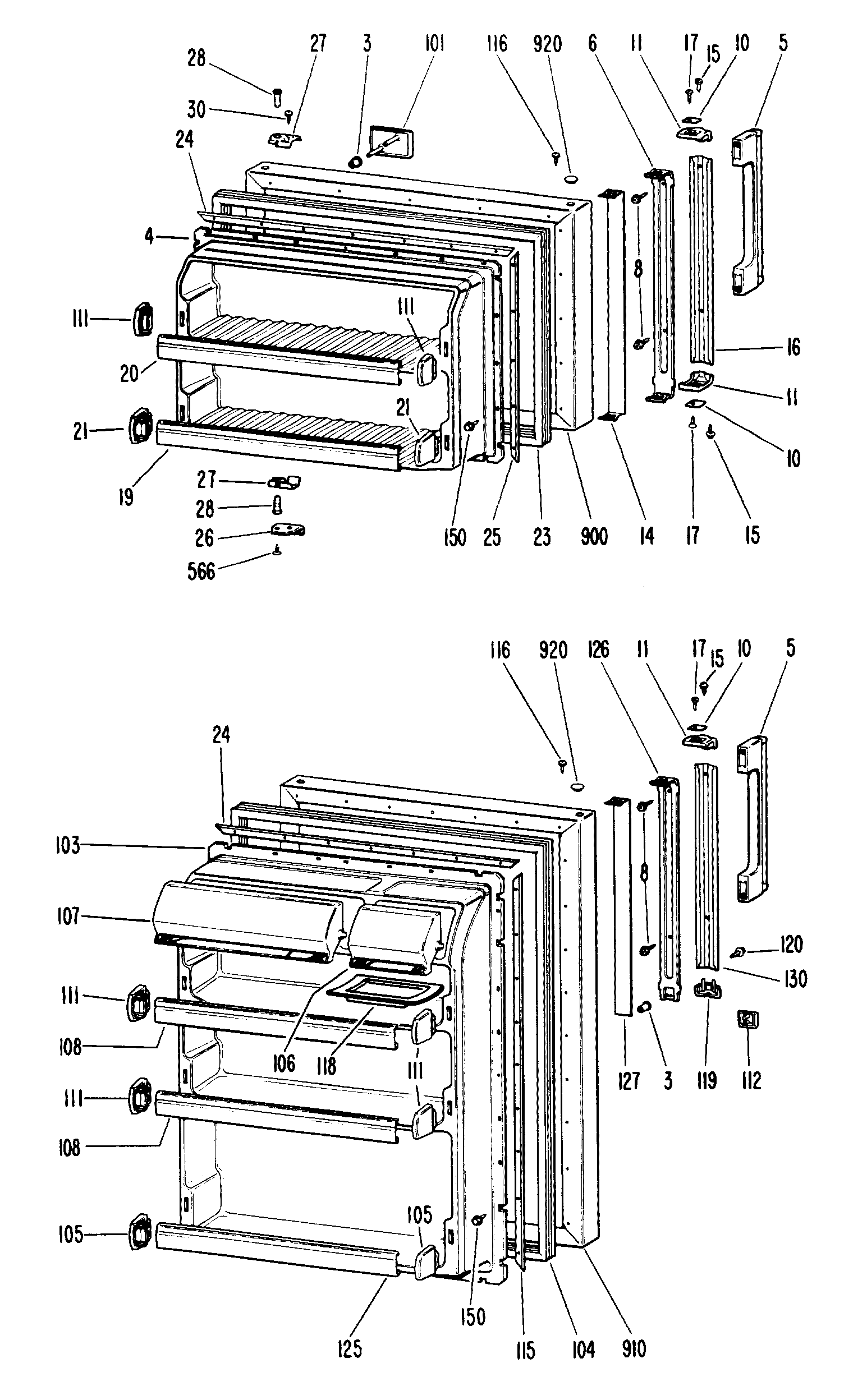 28
27
3
101
116
920
6
11
17
15
10
5
30
24
4
8
111
111
16
20
11
21
21
10
19
27
28
26
566
150
25
23
900
14
17
15

116
920
126
11
17
15
10
5
24
103
8
107
120
130
111
108
106
118
111
127
3
119
112
111
108
105
105
150
125
115
104
910