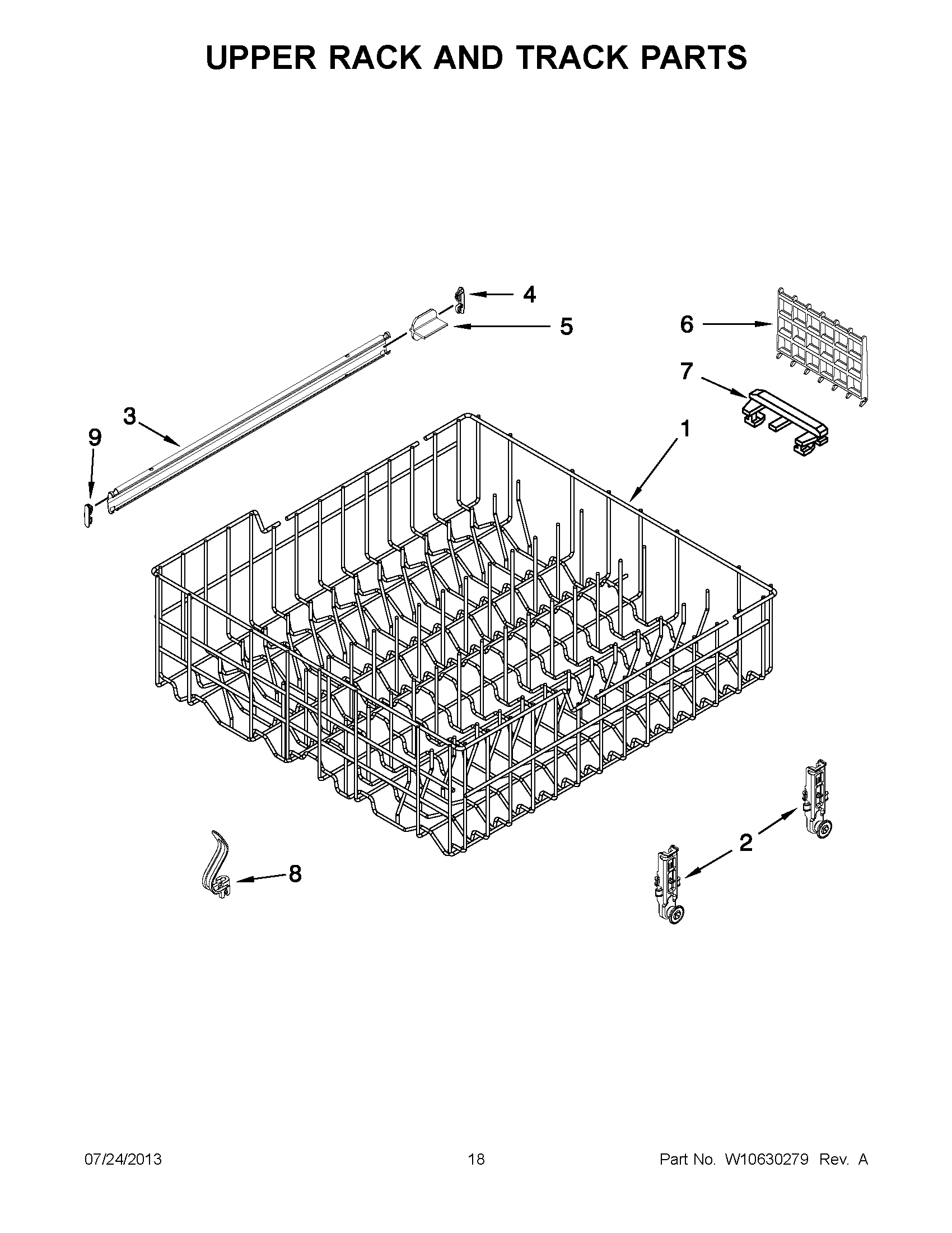 UPPER RACK AND TRACK PARTS

4
5
6
7
3
9
1
2
8

07/24/2013
18
Part No. W10630279 Rev. A