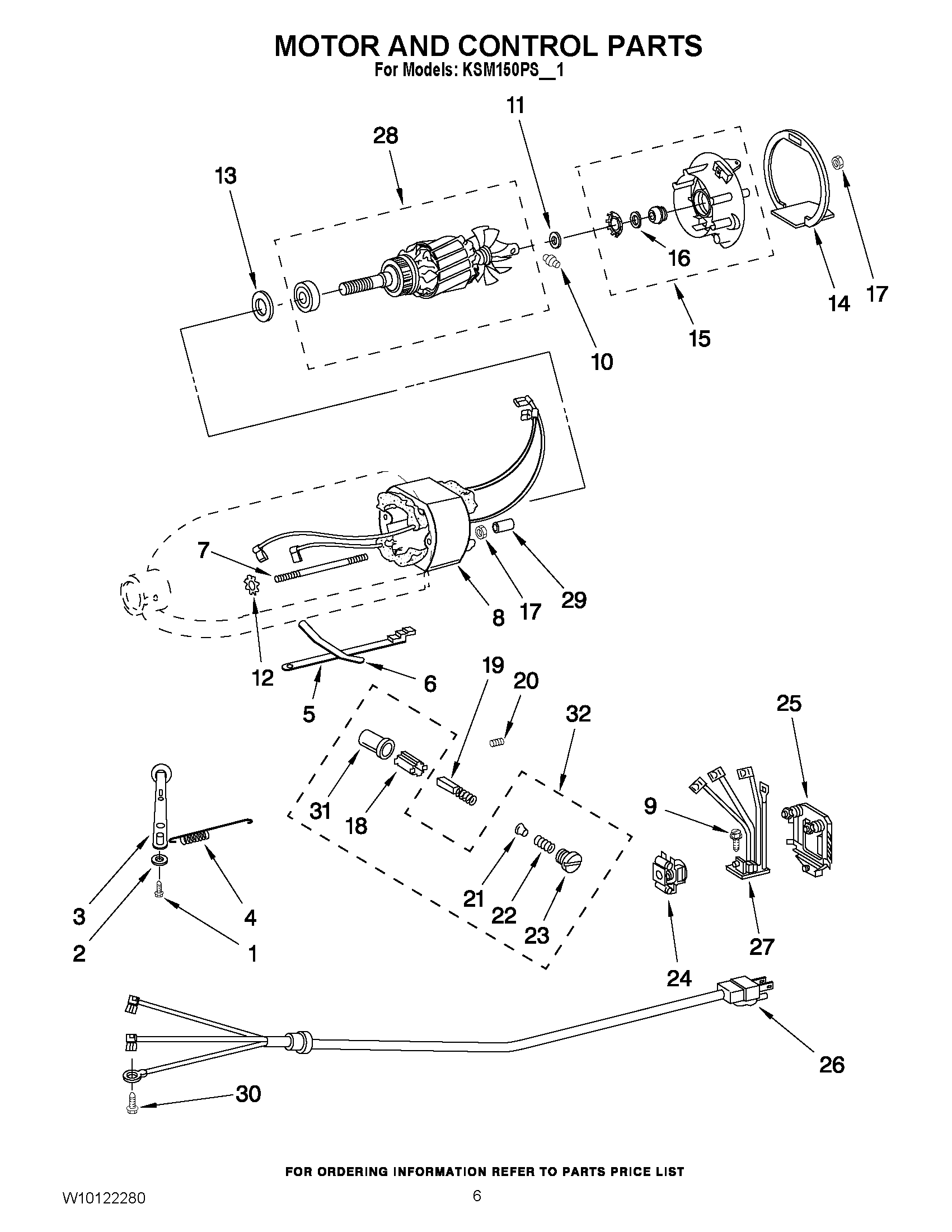 MOTOR AND CONTROL PARTS
For Models: KSM150PS__1

11
28
13
16
14
17
15
10
7
8
17
29
12
6
5
19
20
32
25
31
18
9
3
4
21
22
23
24
27
2
1
26
30

FOR ORDERING INFORMATION REFER TO PARTS PRICE LIST

W10122280
6