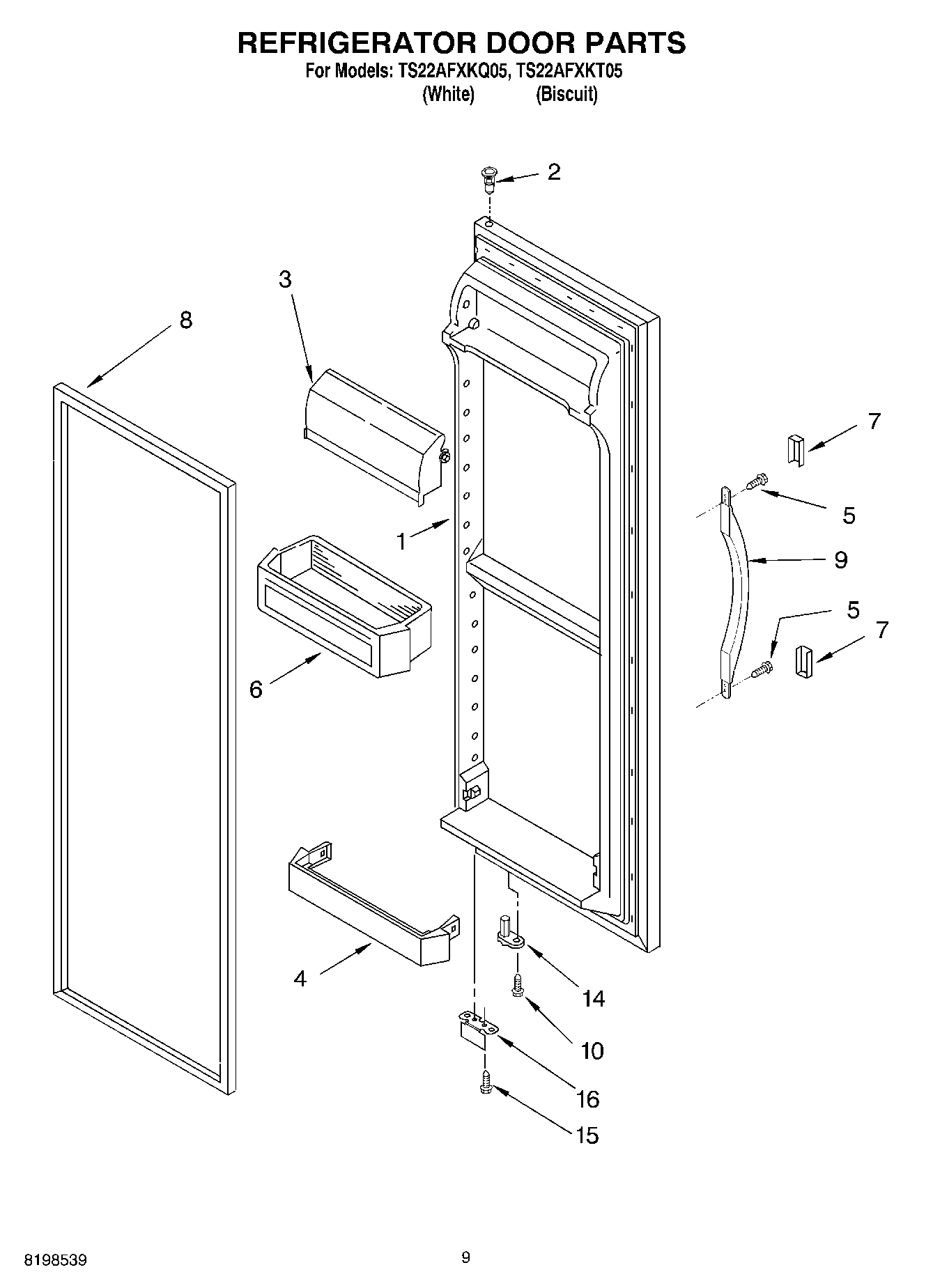 REFRIGERATOR DOOR PARTS
For Models: TS22AFXKQ05, TS22AFXKT05
(White) (Biscuit)

2
3
8
7
5
1
9
5
7
6
4
14
10
16
15

8198539

9