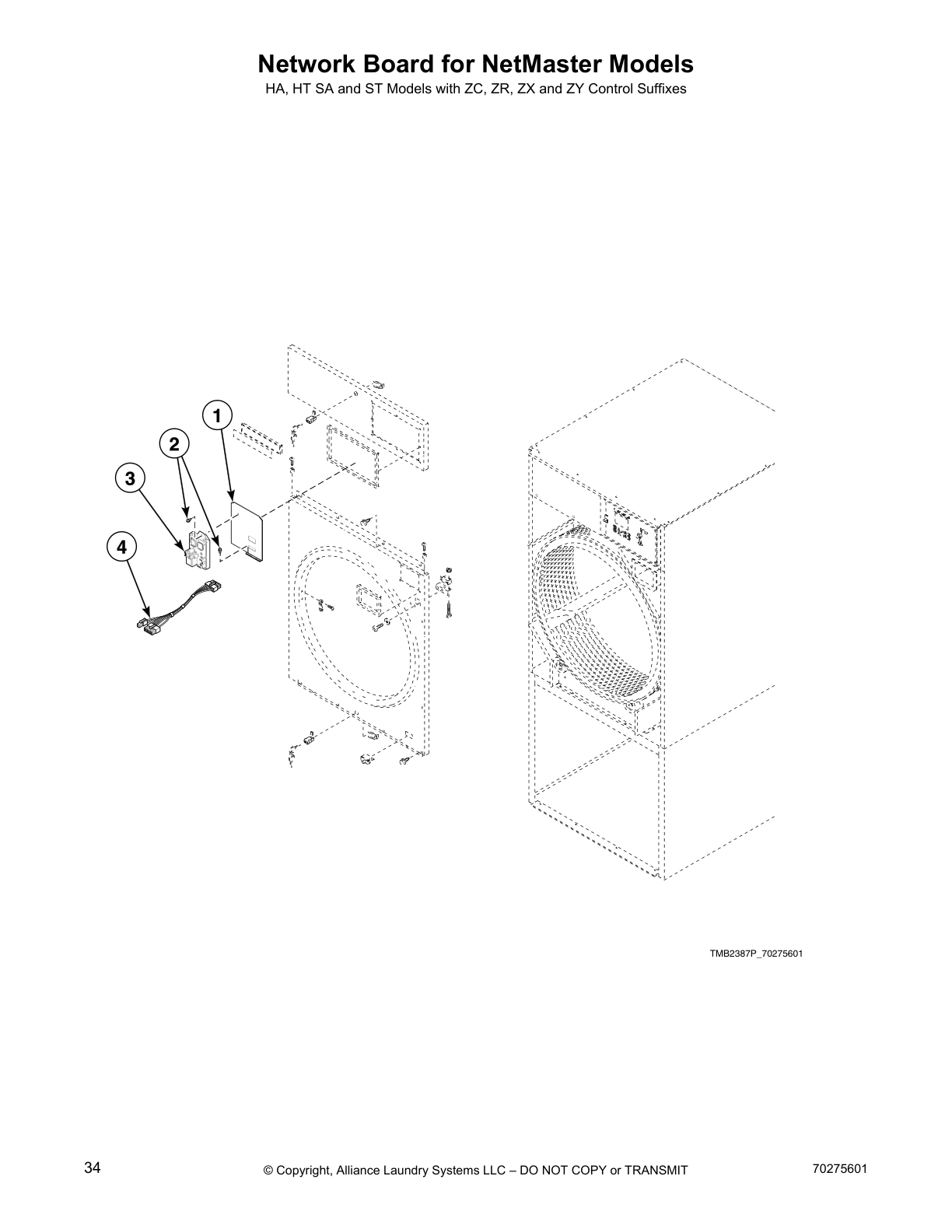 Network Board for NetMaster Models
HA, HT SA and ST Models with ZC, ZR, ZX and ZY Control Suffixes

1
2
3
4

TMB2387P_70275601

34
© Copyright, Alliance Laundry Systems LLC – DO NOT COPY or TRANSMIT
70275601