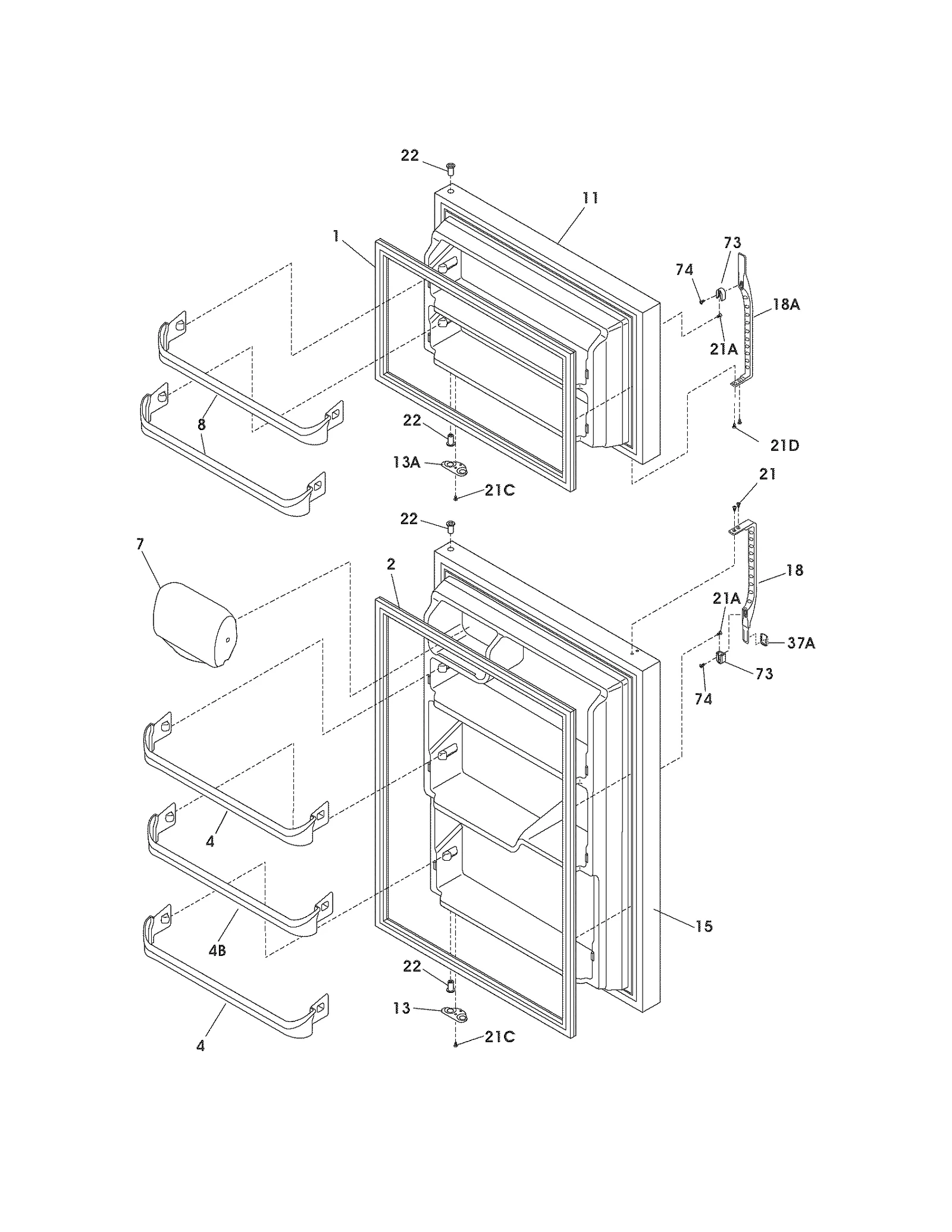 22
11
1
73
74
18A
21A
8
22
13A
21C
21D
21
22
7
2
18
21A
37A
73
74
4
4B
15
22
13
21C
4