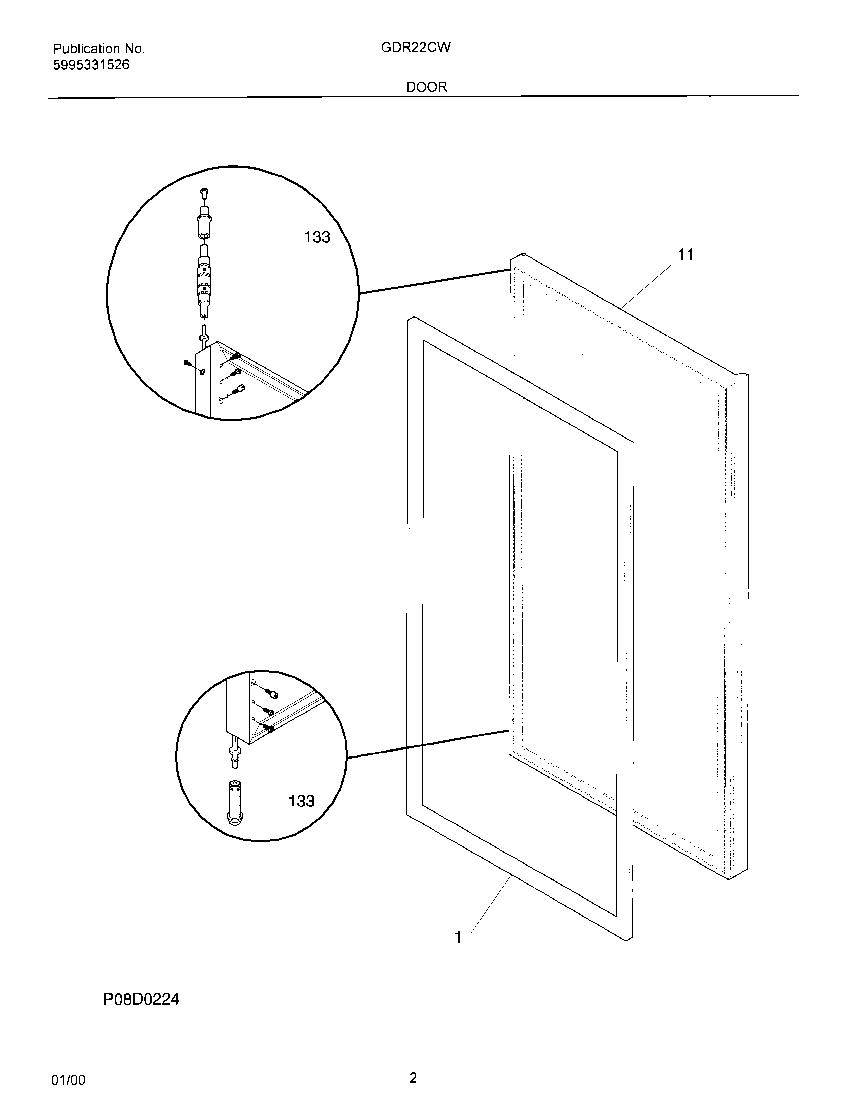 Publication No.
5995331526

GDR22CW

DOOR

133

11

133

1

P08D0224

01/00

2