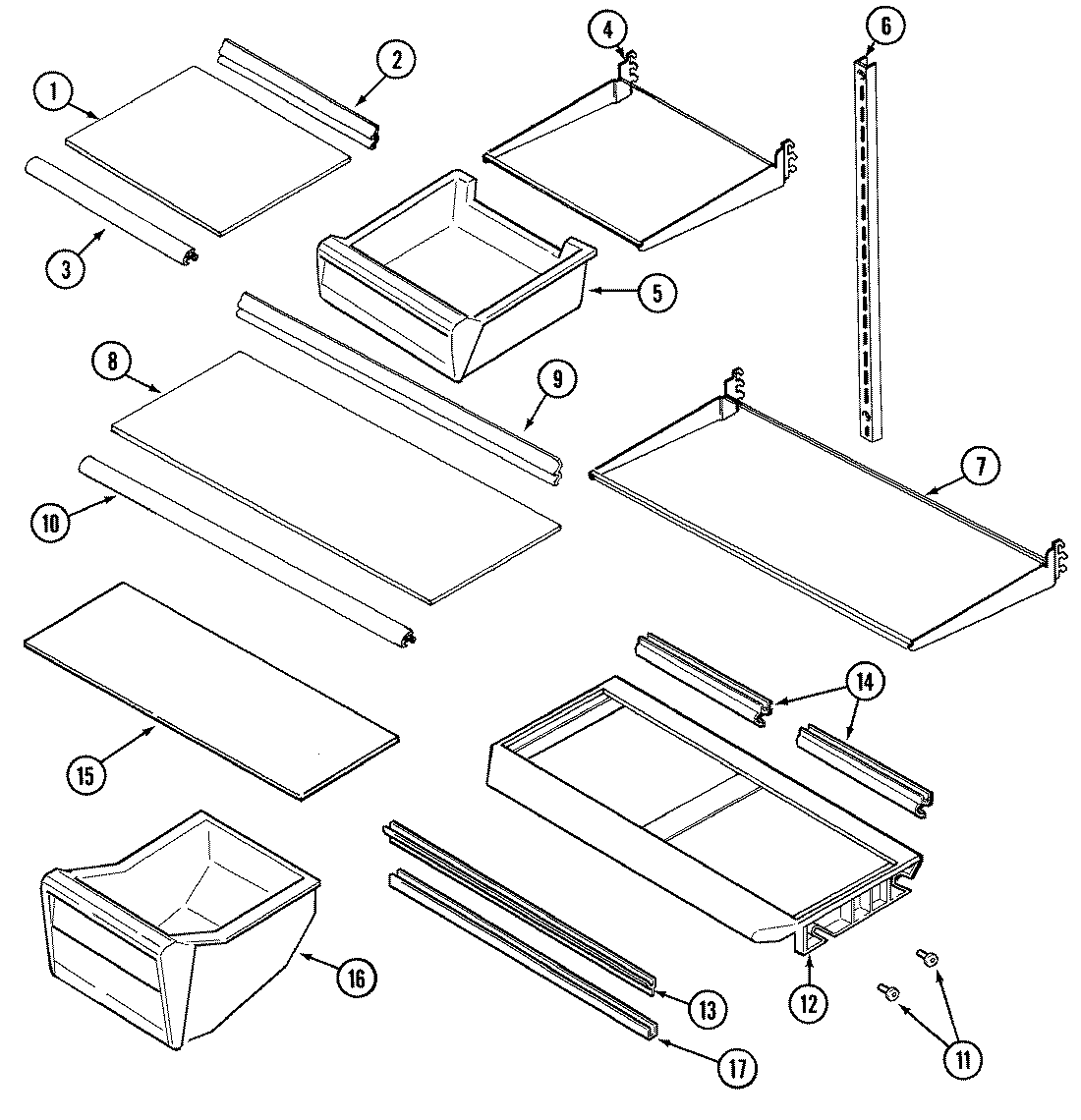 1
2
4
6
3
5
8
9
7
10
14
15
16
13
12
11
17