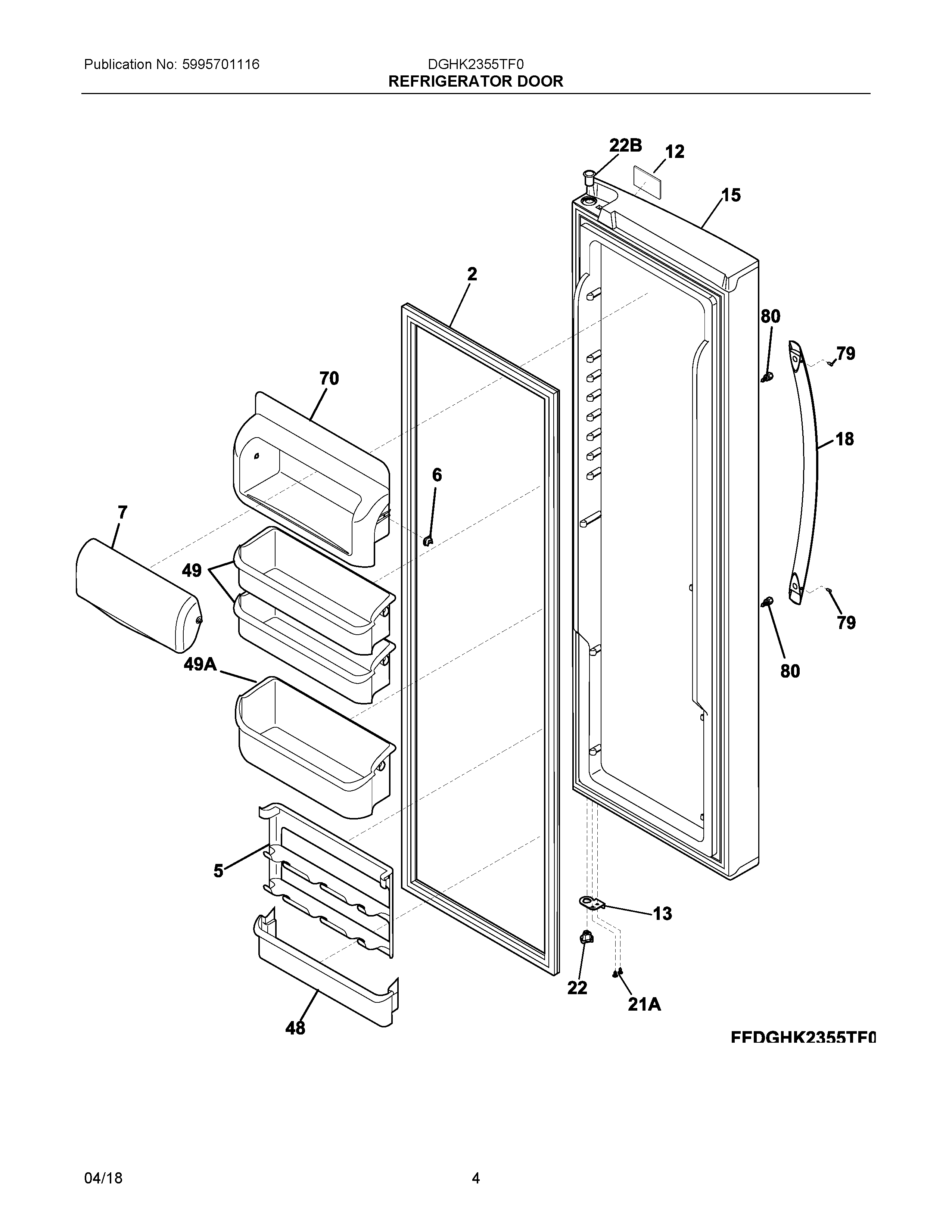 Publication No: 5995701116

DGHK2355TF0
REFRIGERATOR DOOR

22B
12
15
2
80
79
70
18
6
7
49
79
80
49A
5
13
22
21A
48

FFDGHK2355TF0

04/18

4