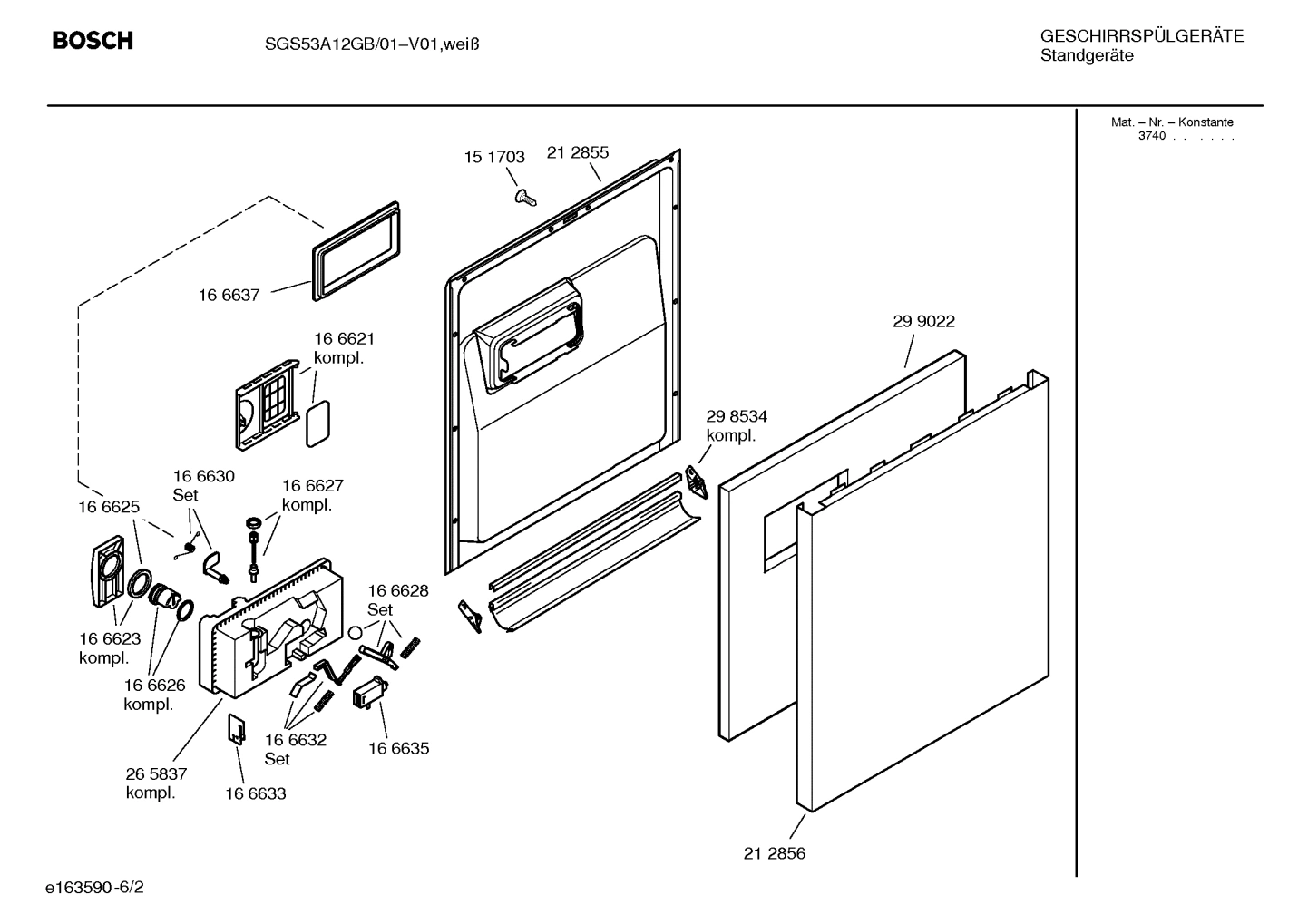 BOSCH

SGS53A12GB/01–V01,weiß

GESCHIRRSPÜLGERÄTE
Standgeräte

Mat. – Nr. – Konstante
3740 . . . . . .

15 1703

21 2855

16 6637

16 6621
kompl.

29 9022

29 8534
kompl.

16 6630
Set

16 6627
kompl.

16 6625

16 6628
Set

16 6623
kompl.

16 6626
kompl.

16 6632
Set

16 6635

26 5837
kompl.

16 6633

21 2856

e163590-6/2