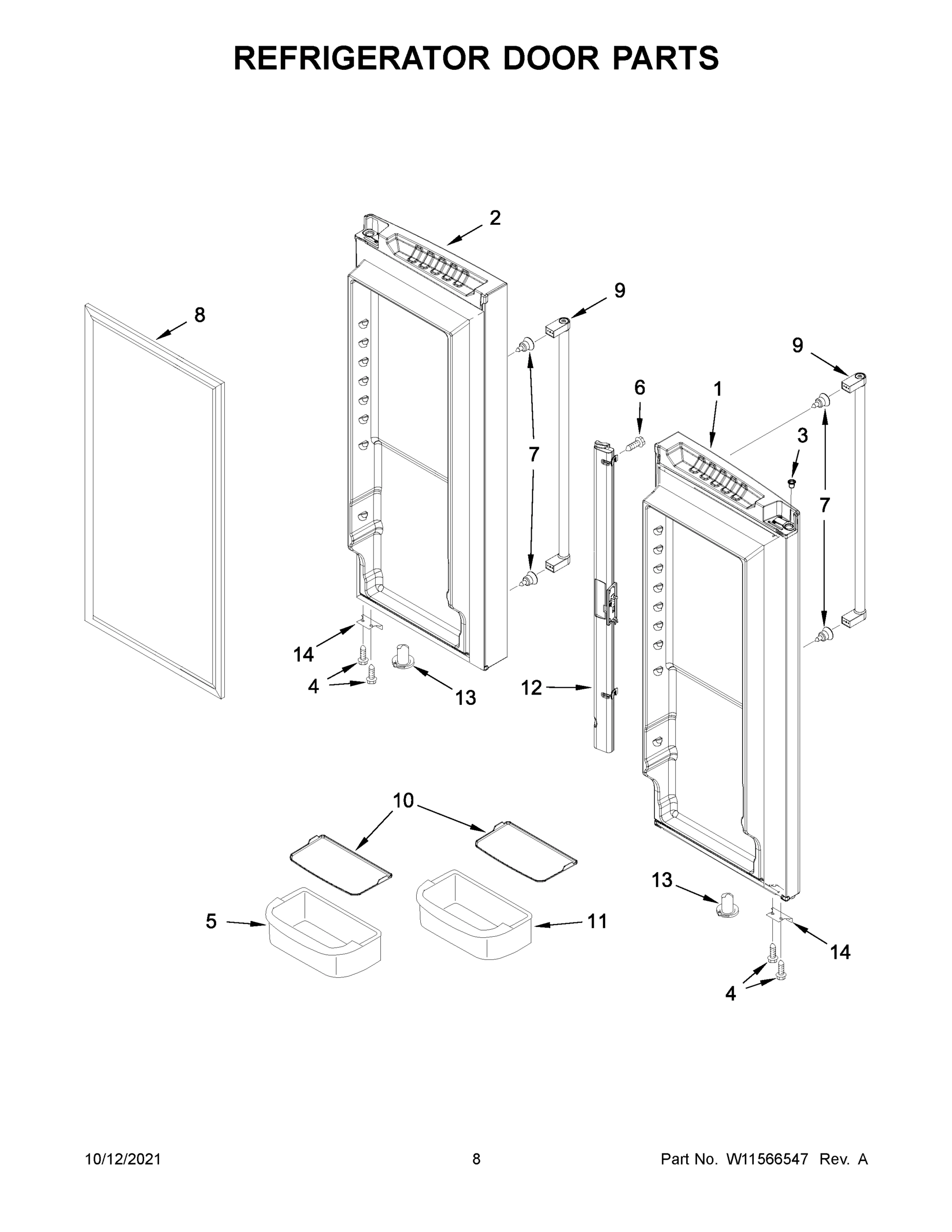 REFRIGERATOR DOOR PARTS

2
9
8
9
6
1
3
7
7
14
4
13
12
10
13
5
11
14
4

10/12/2021

8

Part No. W11566547 Rev. A