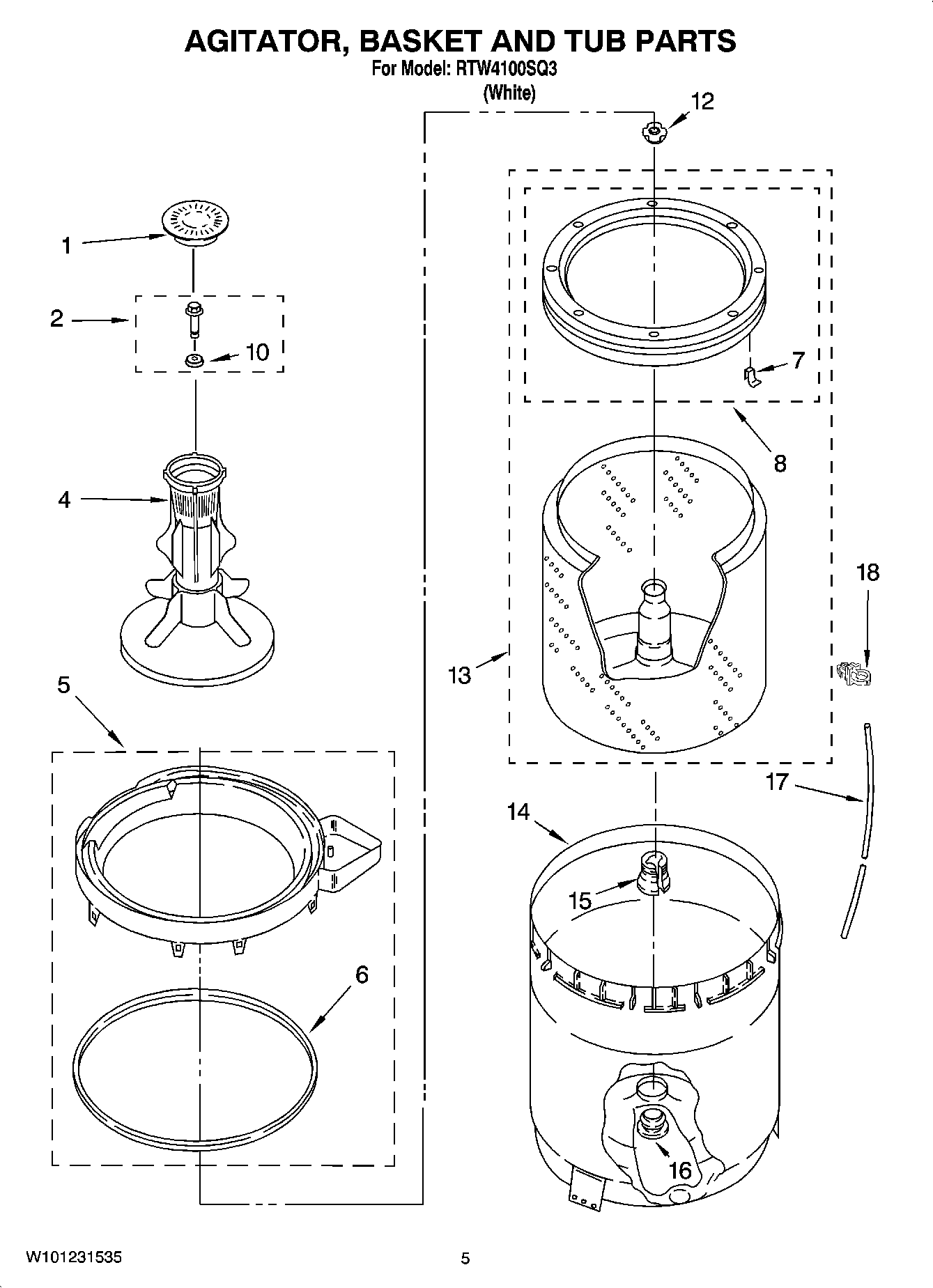 AGITATOR, BASKET AND TUB PARTS
For Model: RTW4100SQ3
(White)

12

1

2

10

7

8

4

18

13

5

17

14

15

6

16

W101231535

5