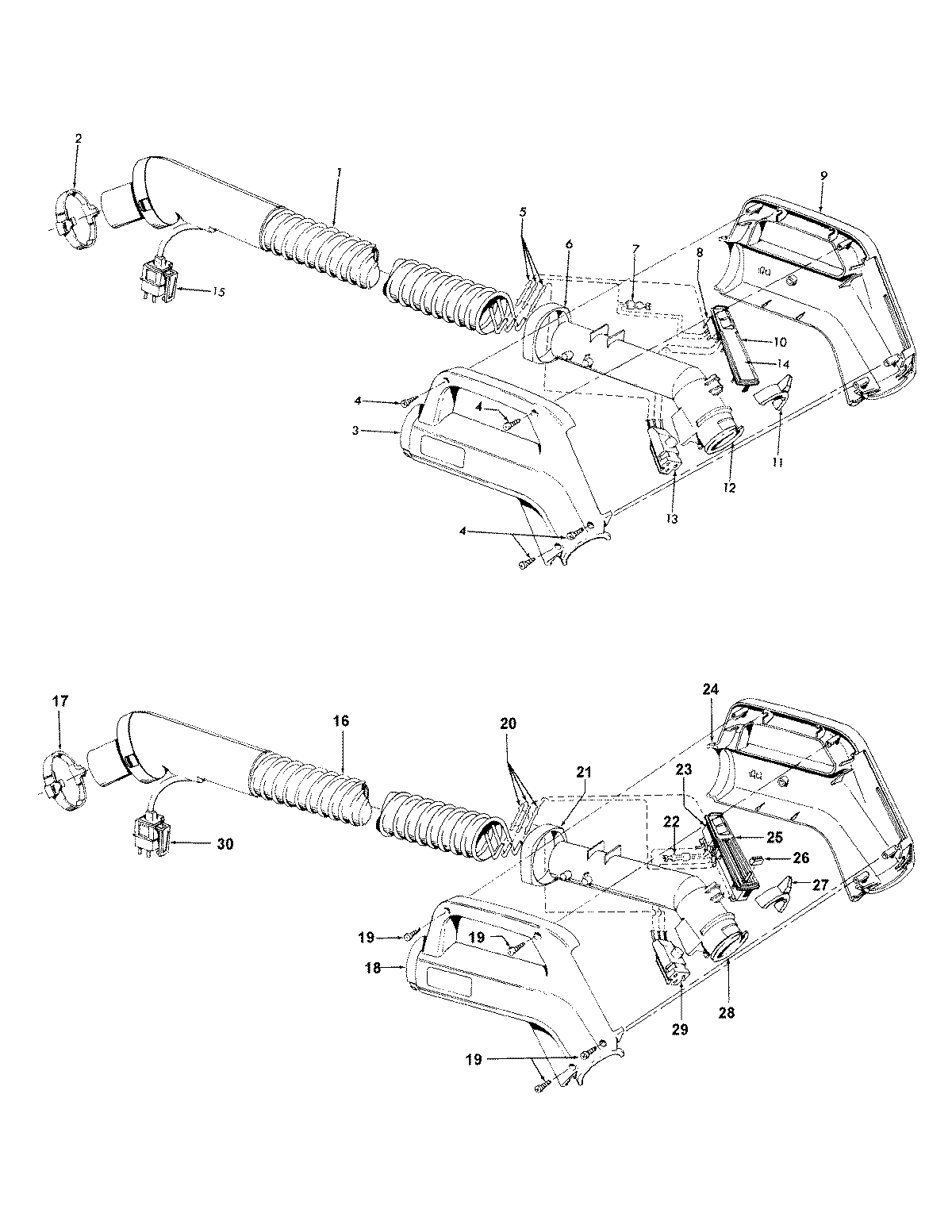 2
1
9
5
6
7
8
15
10
14
4
4
3
11
12
13
4

17
16
24
20
21
23
22
25
30
26
27
19
19
18
28
29
19