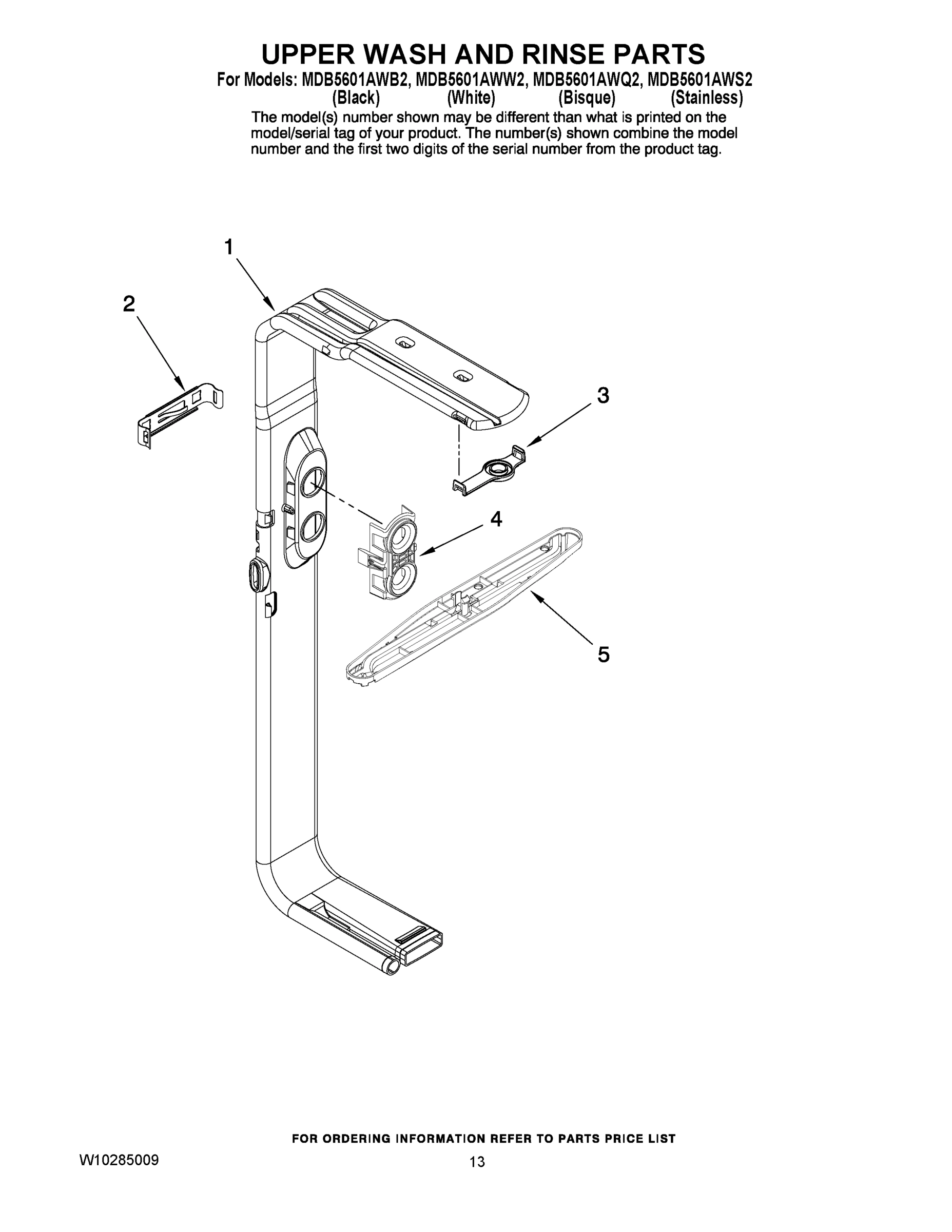 UPPER WASH AND RINSE PARTS

For Models: MDB5601AWB2, MDB5601AWW2, MDB5601AWQ2, MDB5601AWS2
(Black) (White) (Bisque) (Stainless)

The model(s) number shown may be different than what is printed on the model/serial tag of your product. The number(s) shown combine the model number and the first two digits of the serial number from the product tag.

1

2

3

4

5

FOR ORDERING INFORMATION REFER TO PARTS PRICE LIST

W10285009

13