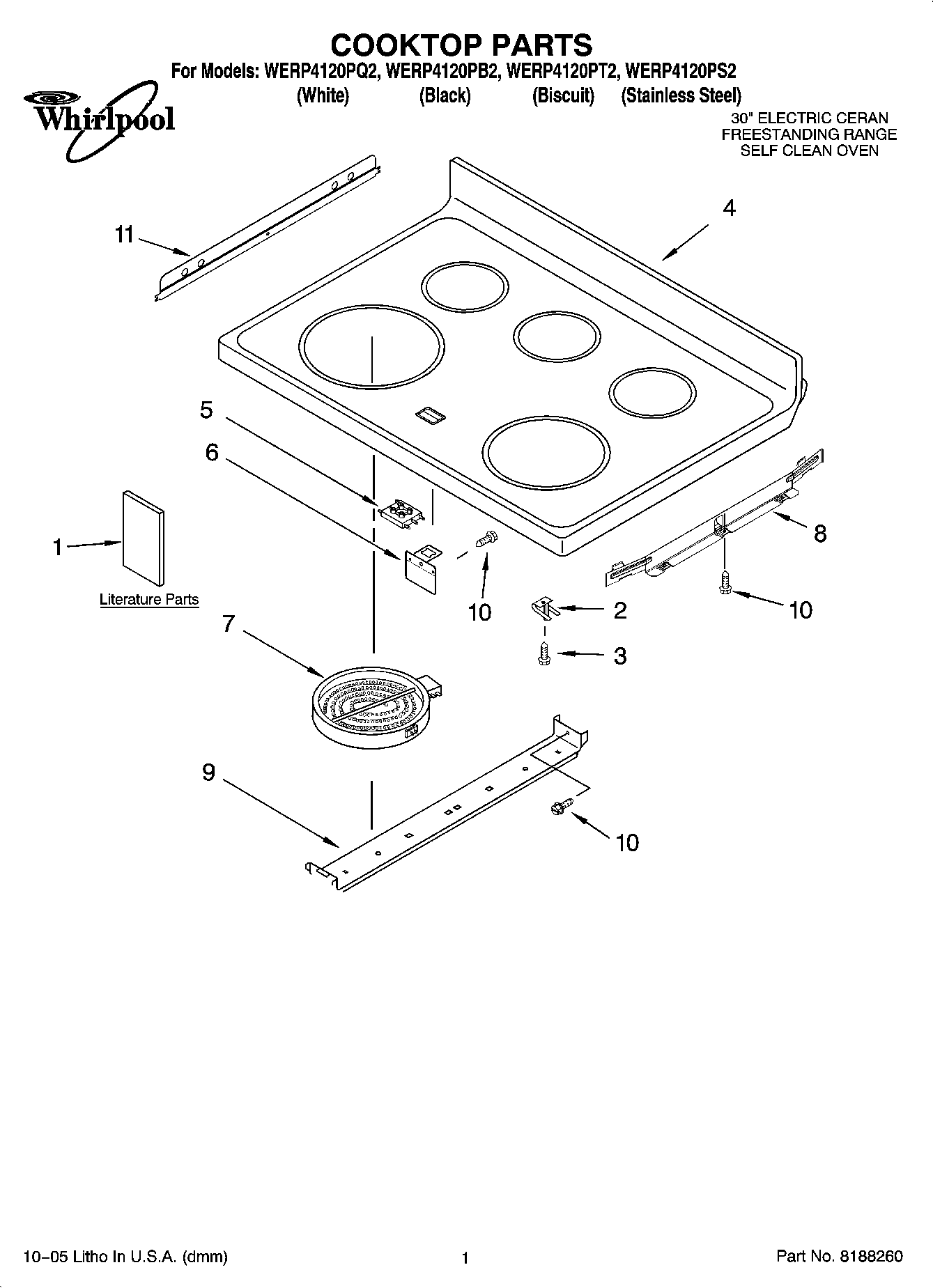 COOKTOP PARTS

For Models: WERP4120PQ2, WERP4120PB2, WERP4120PT2, WERP4120PS2
(White) (Black) (Biscuit) (Stainless Steel)

Whirlpool

30" ELECTRIC CERAN
FREESTANDING RANGE
SELF CLEAN OVEN

11

4

5

6

1

Literature Parts

10

8

2

10

3

7

9

10

10–05 Litho In U.S.A. (dmm)

1

Part No. 8188260