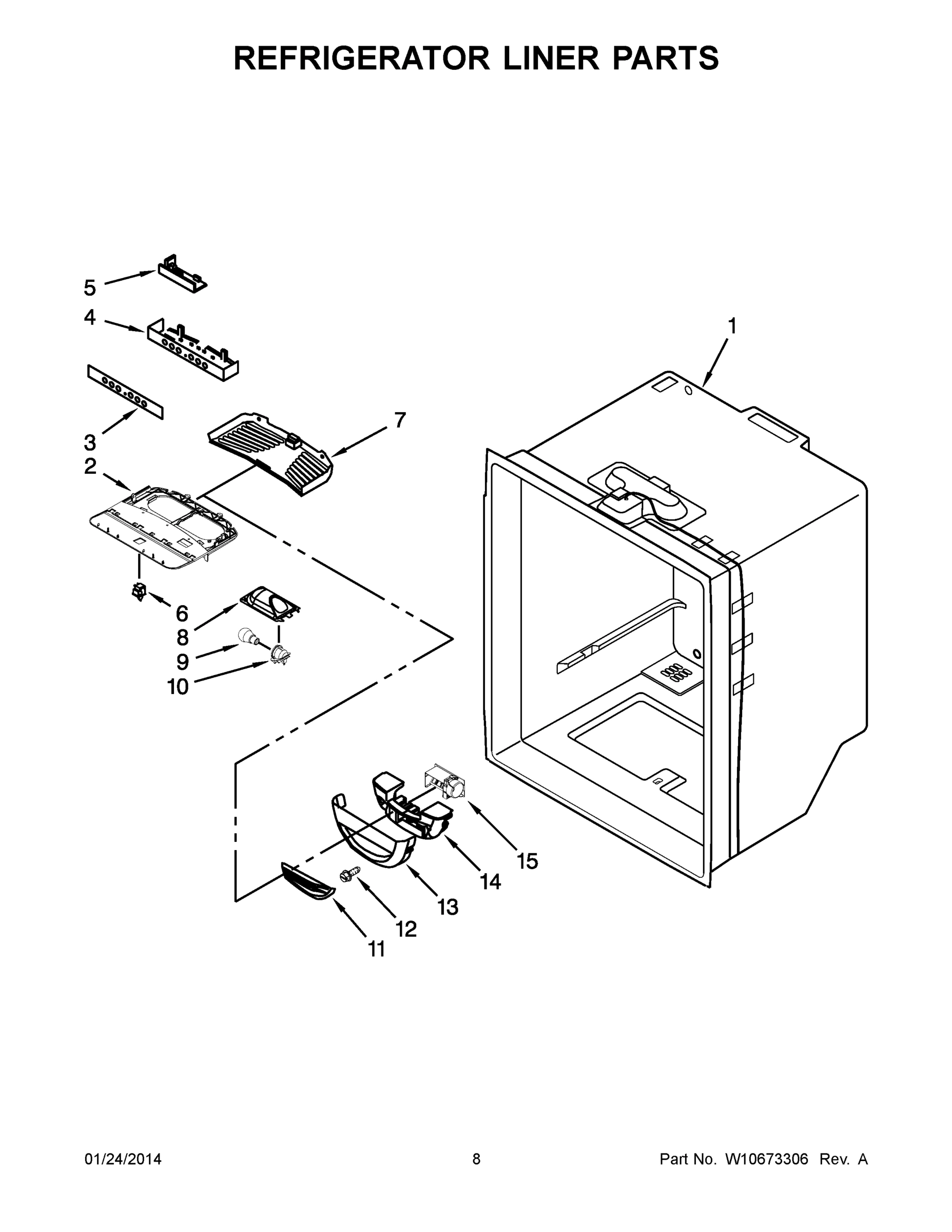 REFRIGERATOR LINER PARTS

5
4
1
3
7
2
6
8
9
10
15
14
13
12
11

01/24/2014
8
Part No. W10673306 Rev. A