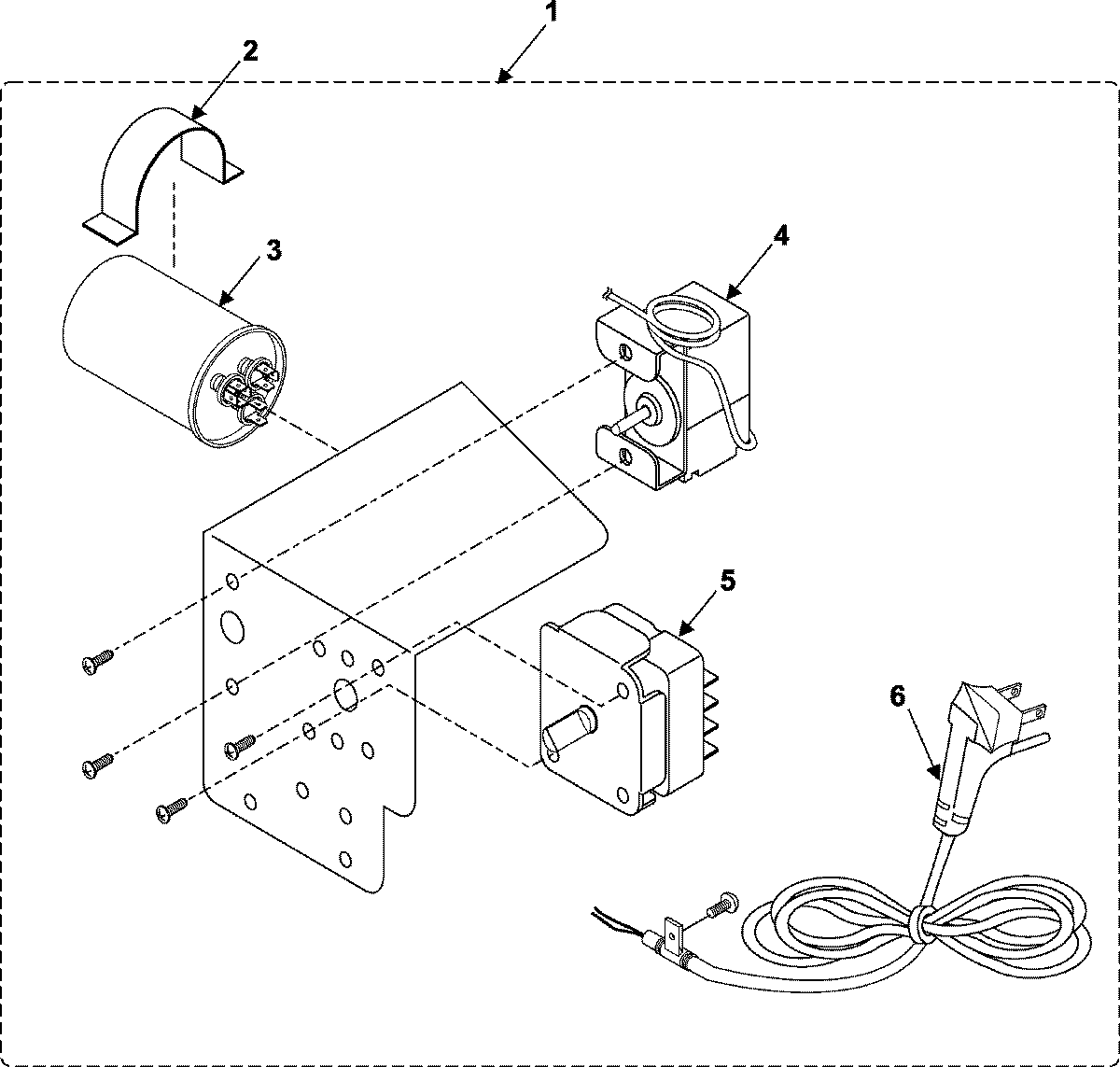 1
2
3
4
5
6