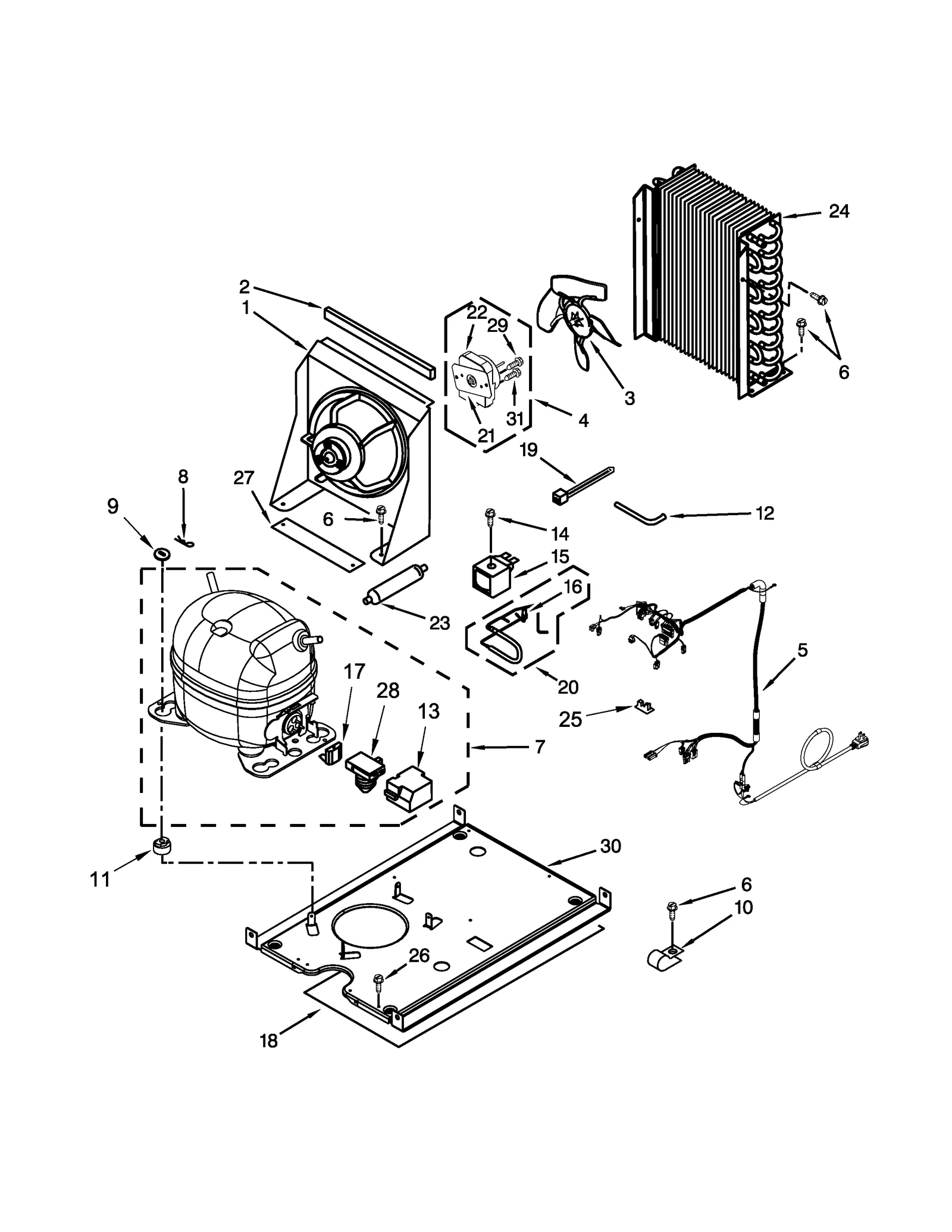 24
2
1
22
29
6
3
31
4
21
19
8
27
9
6
12
14
15
16
23
5
17
28
13
20
25
7
30
11
6
10
26
18