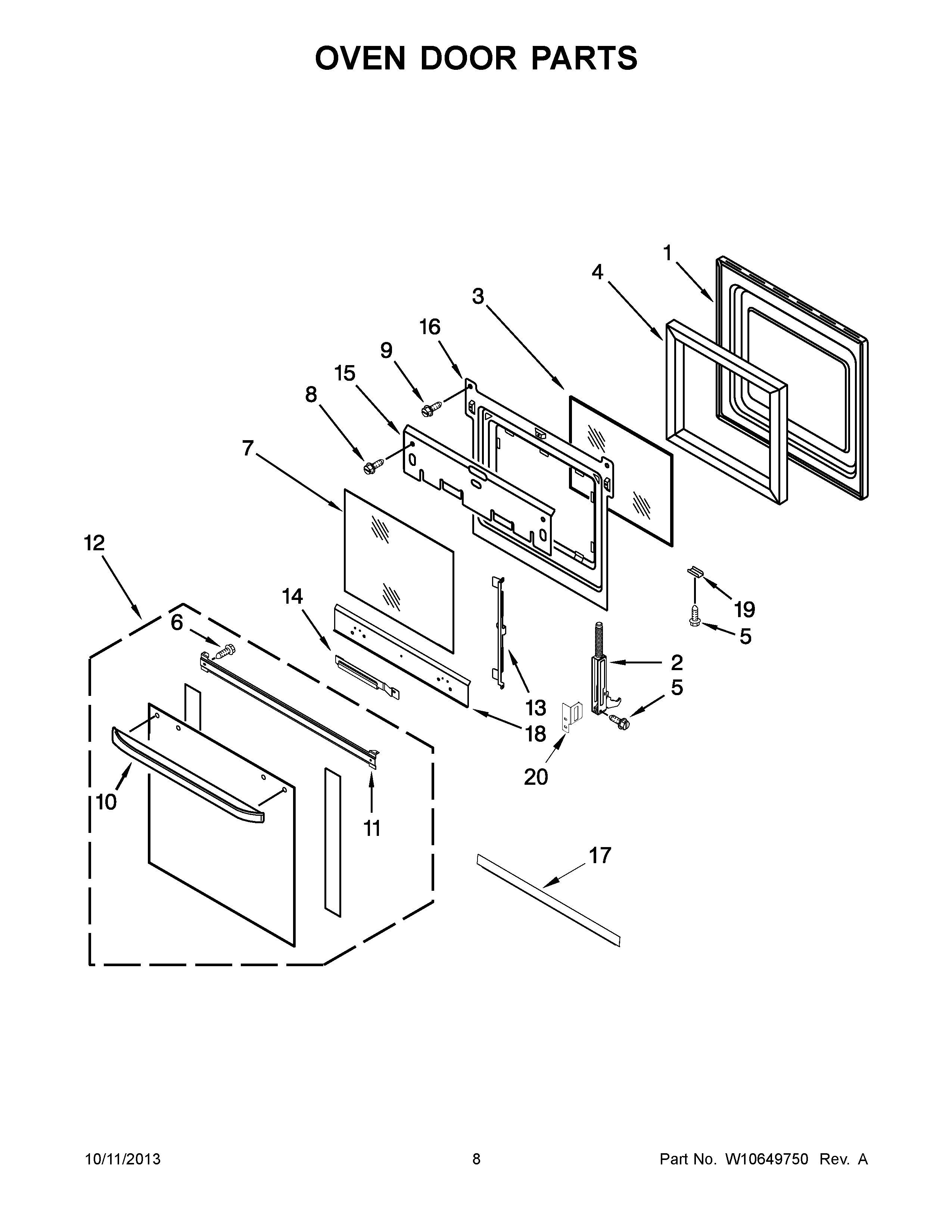 OVEN DOOR PARTS

1
4
3
16
9
15
8
7
12
14
6
19
5
2
5
13
18
20
10
11
17

10/11/2013 8 Part No. W10649750 Rev. A