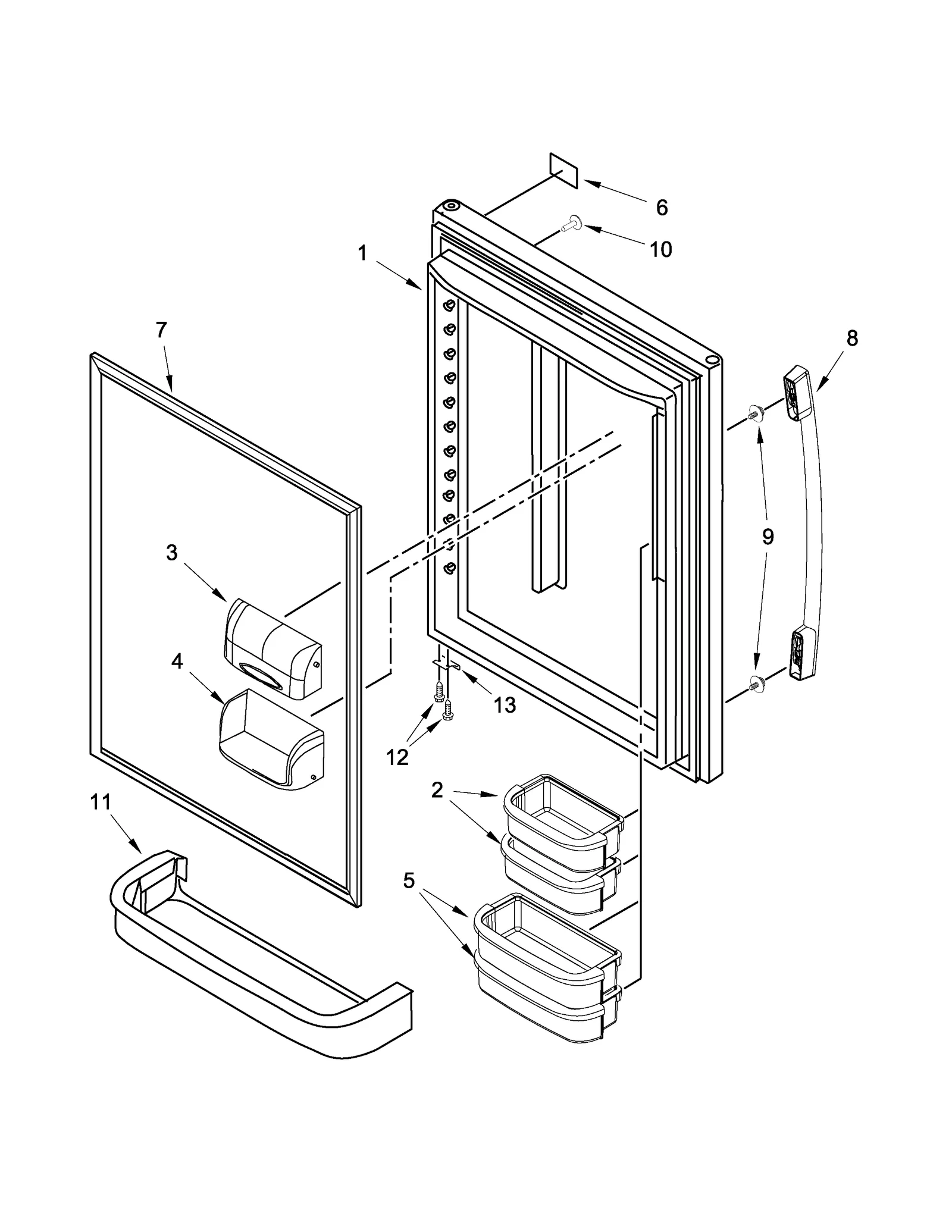 6
10
1
7
8
9
3
4
13
12
2
11
5