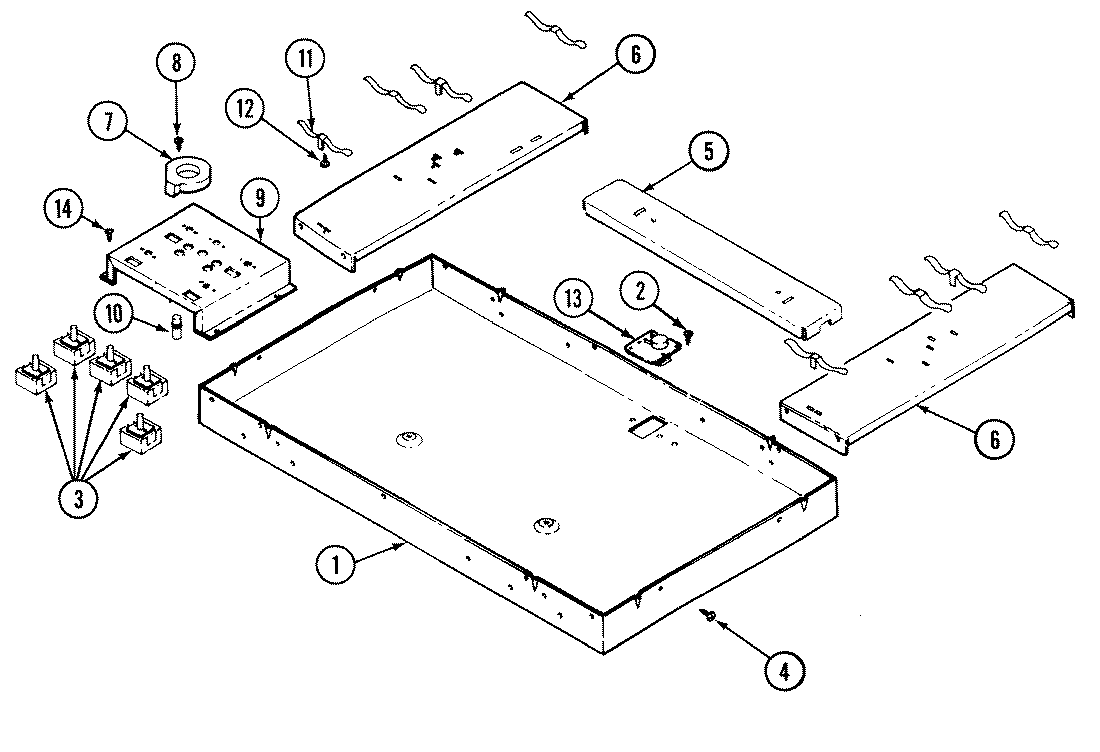 8
11
6
7
12
5
14
9
13
2
10
6
3
1
4