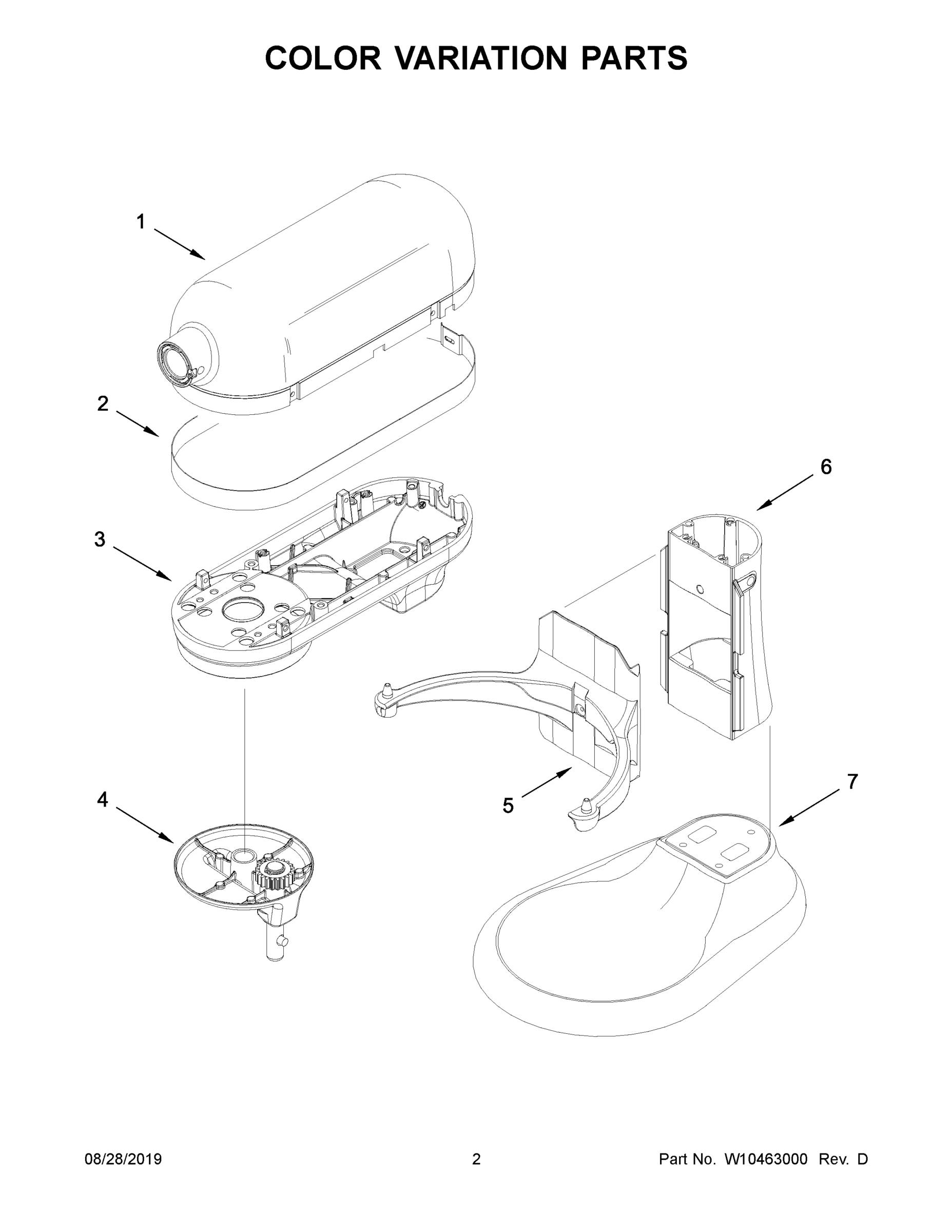 COLOR VARIATION PARTS

1

2

3

6

4

5

7

08/28/2019 2 Part No. W10463000 Rev. D